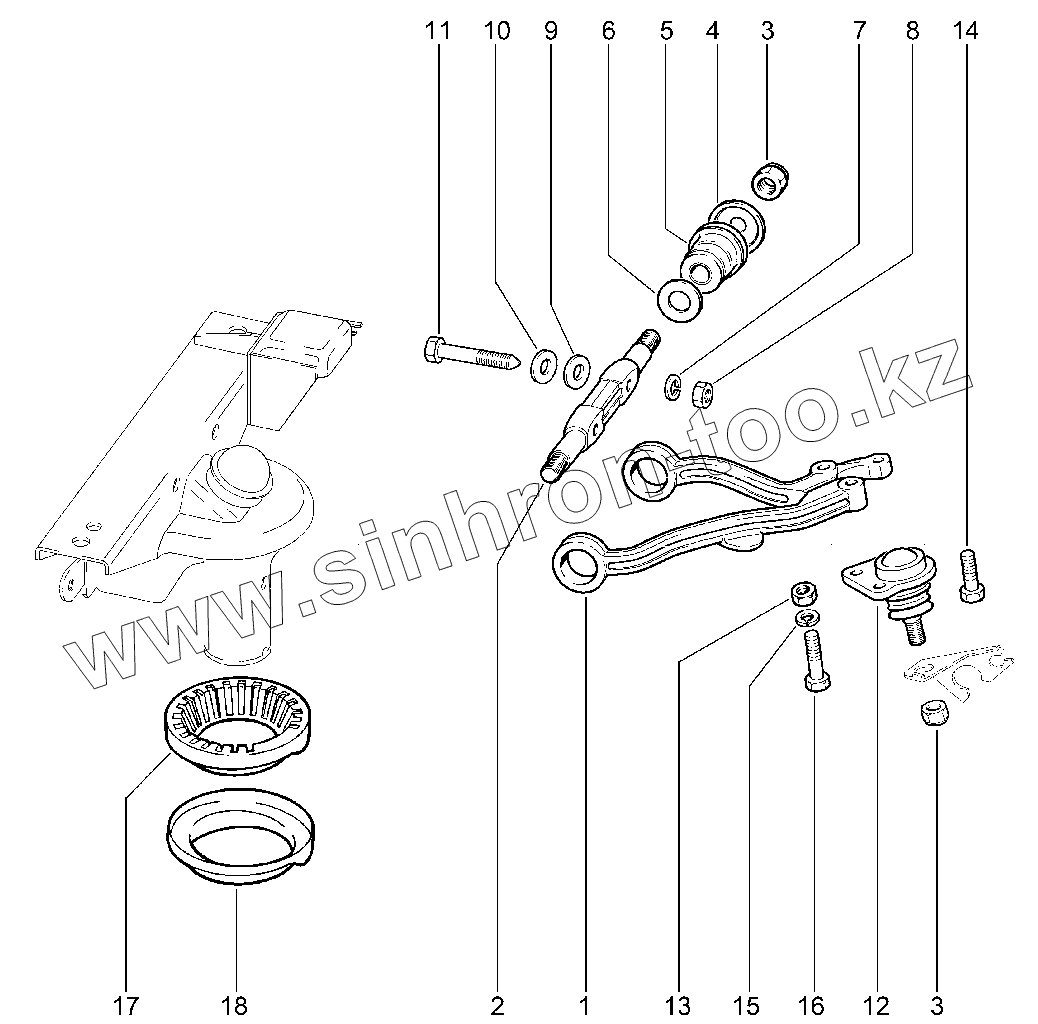 11 10 9 6 5 4 3 7 8 14

www.sinhron-too.kz

17 18 2 1 13 15 16 12 3