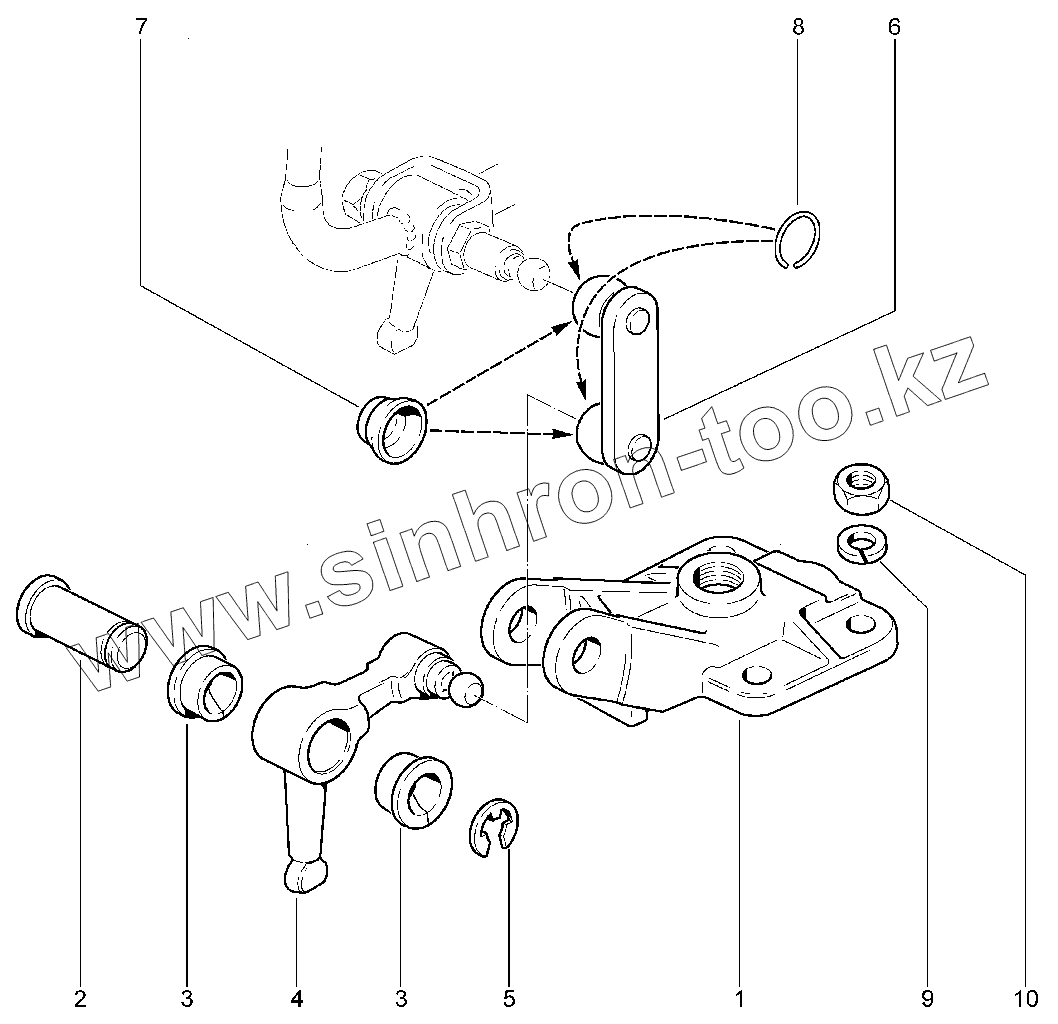 7
8
6
www.sinhron-too.kz
2
3
4
3
5
1
9
10