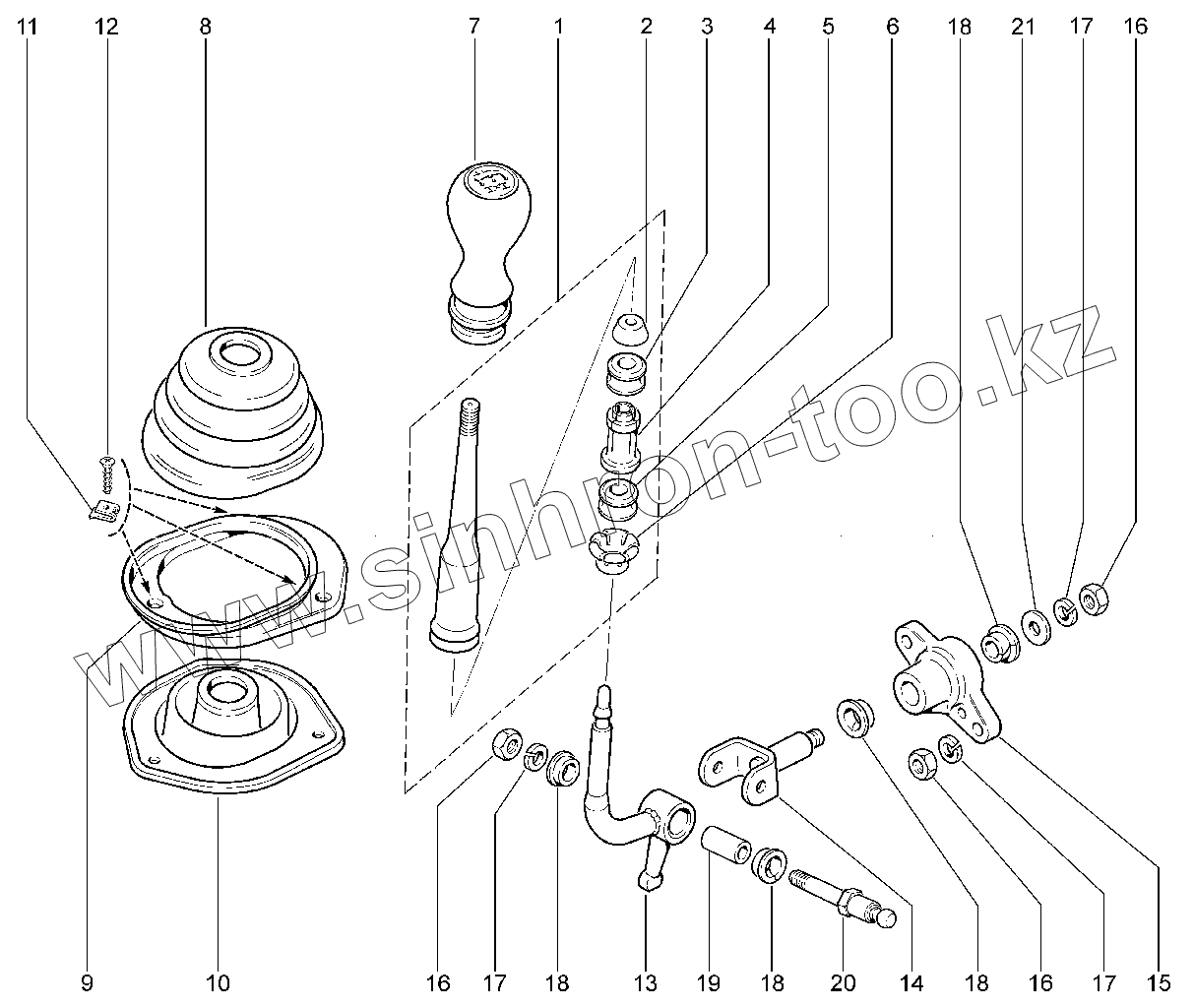 11 12 8 7 1 2 3 4 5 6 18 21 17 16

www.sinhron-too.kz

9 10 16 17 18 13 19 18 20 14 18 16 17 15