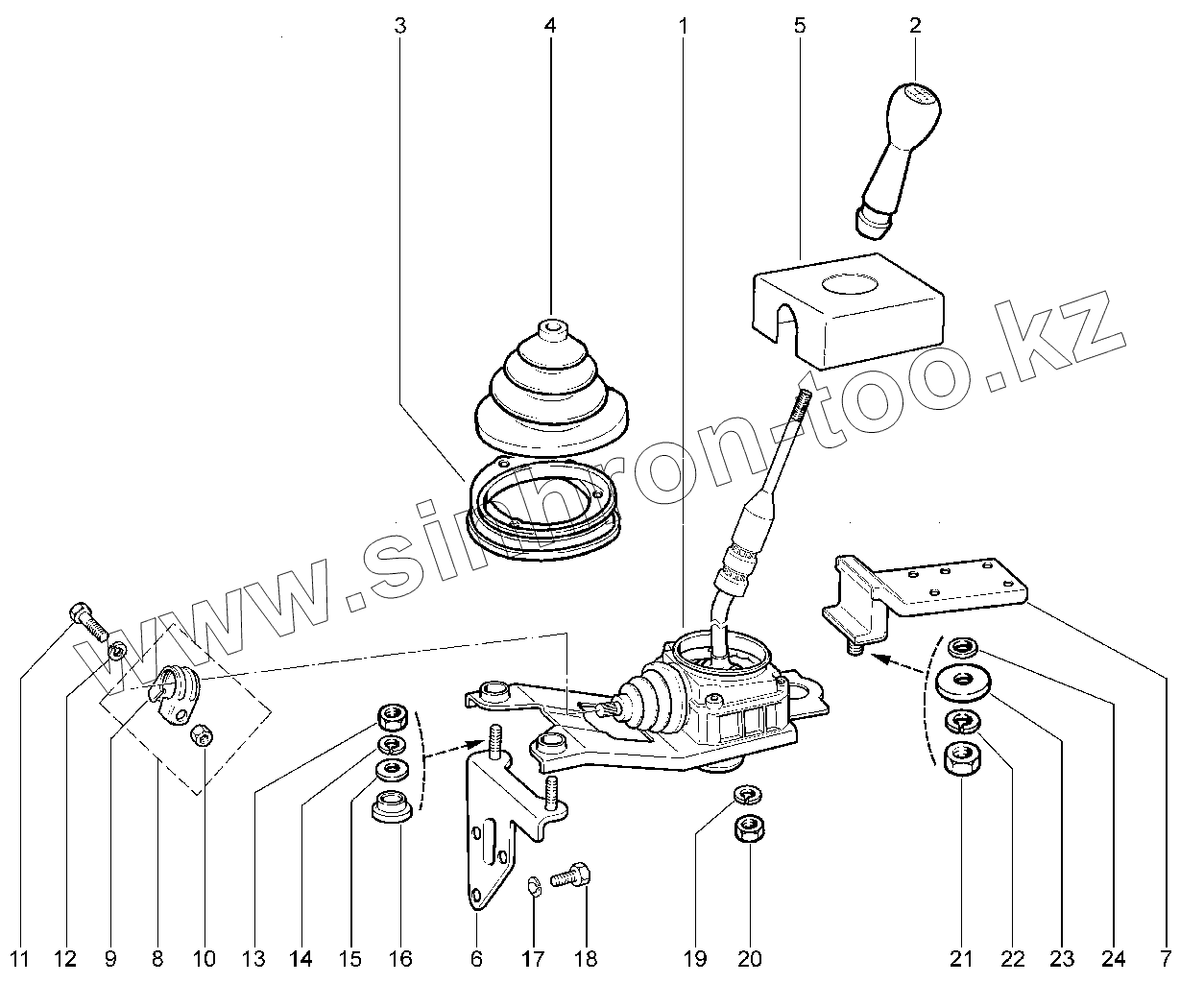 3
4
1
5
2

www.sinhron-too.kz

11
12
9
8
10
13
14
15
16
6
17
18
19
20
21
22
23
24
7