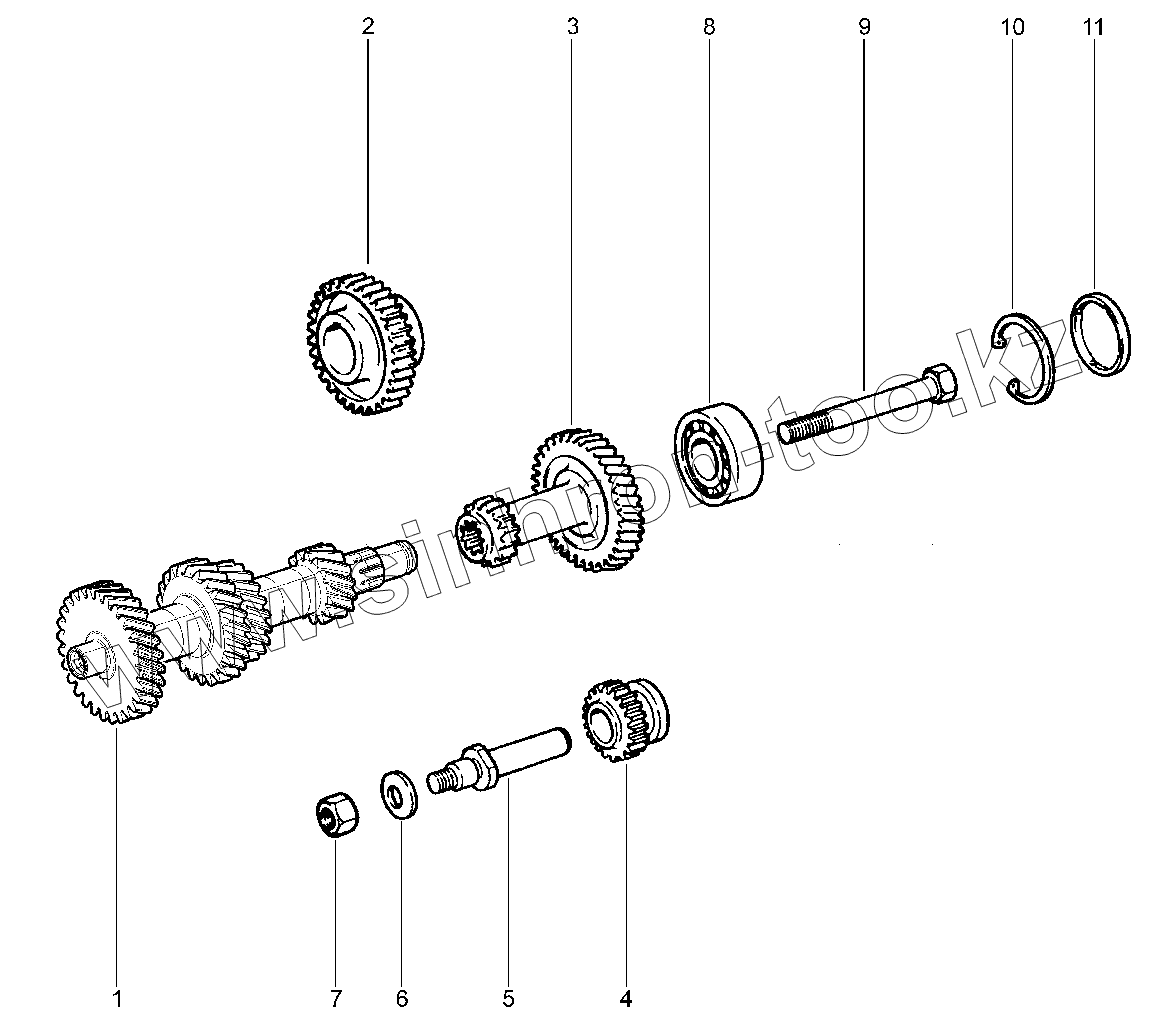 2
3
8
9
10
11
www.simport-too.kz
1
7
6
5
4