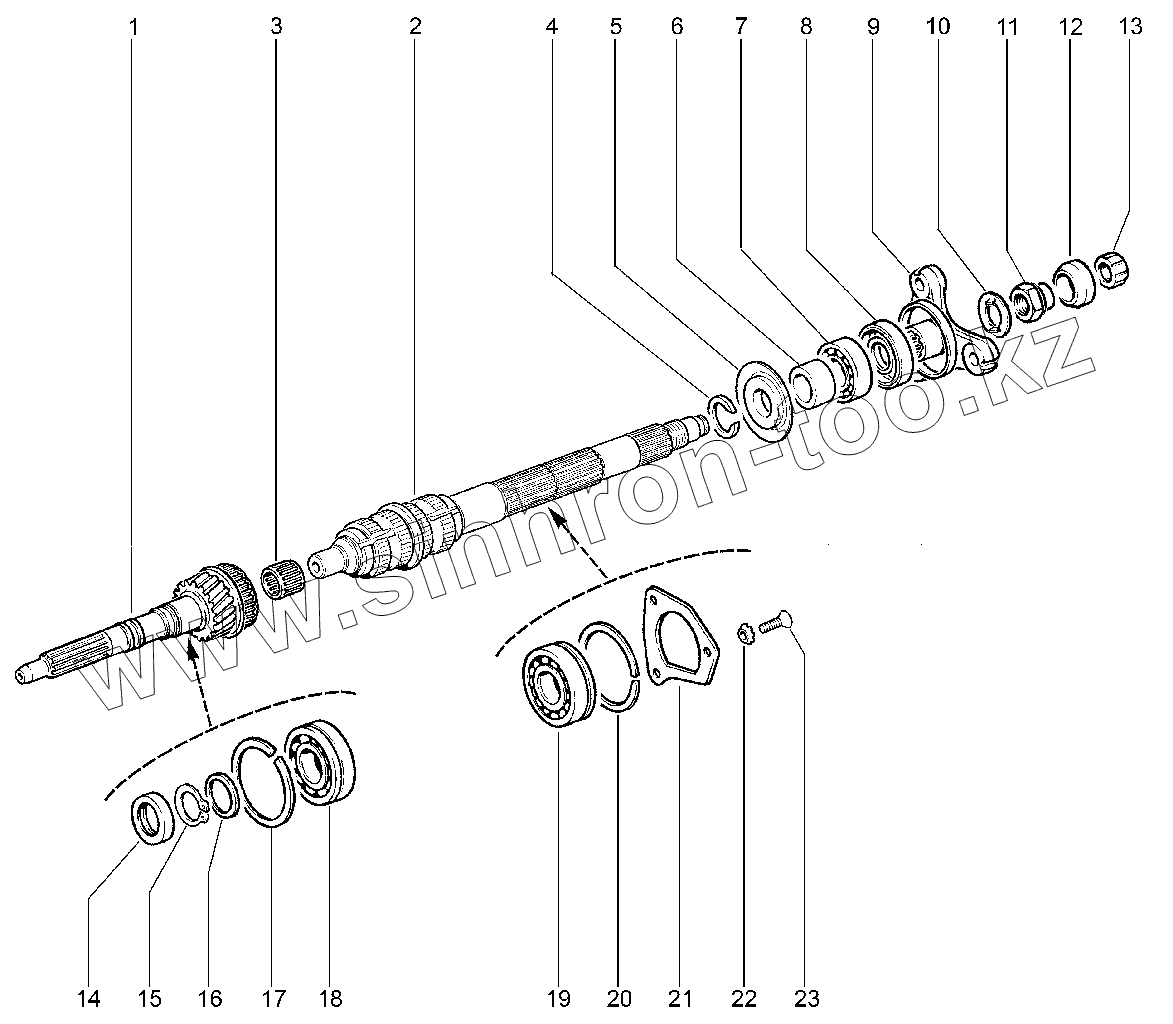 1 3 2 4 5 6 7 8 9 10 11 12 13

www.sinnron-too.kz

14 15 16 17 18 19 20 21 22 23