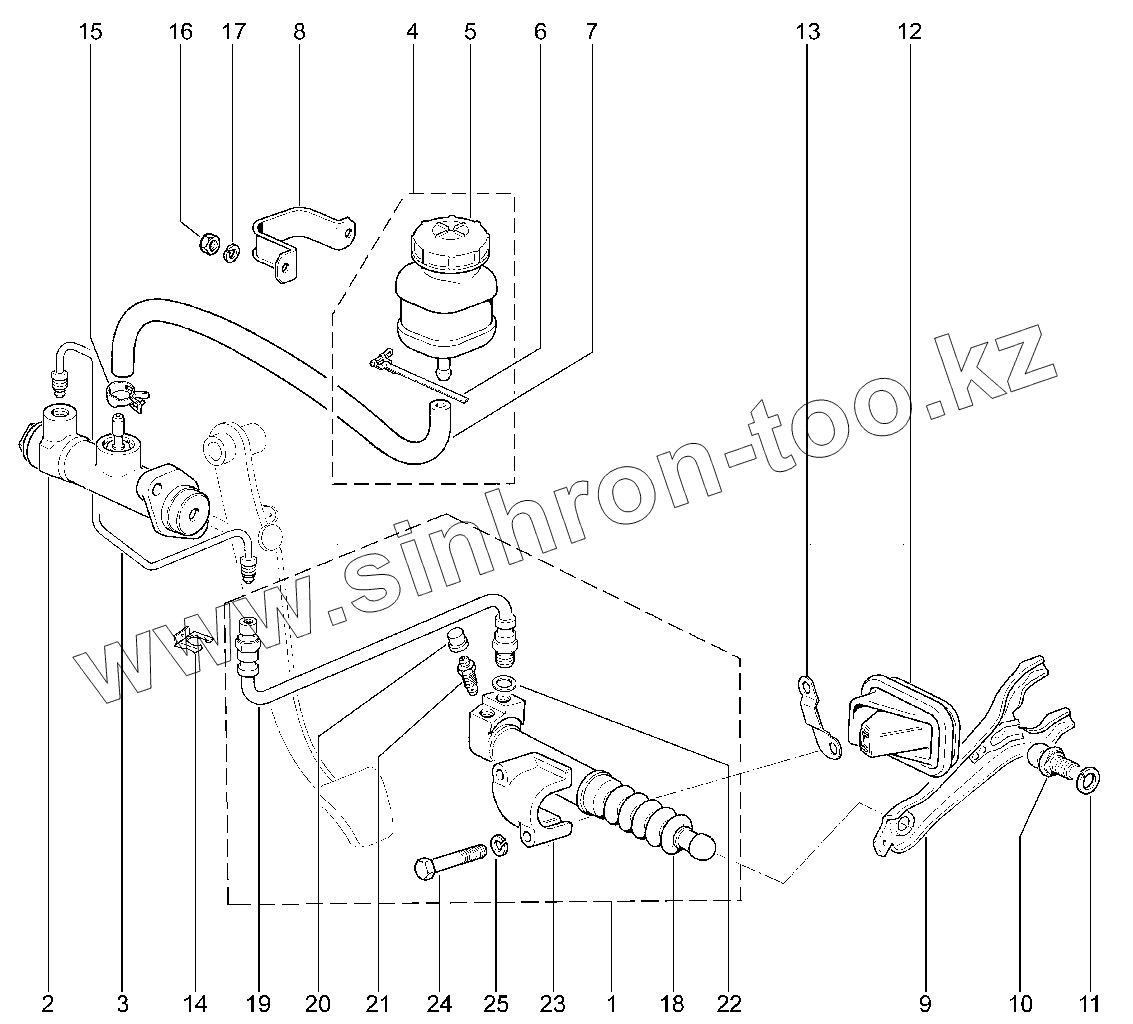 15 16 17 8 4 5 6 7 13 12

www.sinhron-too.kz

2 3 14 19 20 21 24 25 23 1 18 22 9 10 11