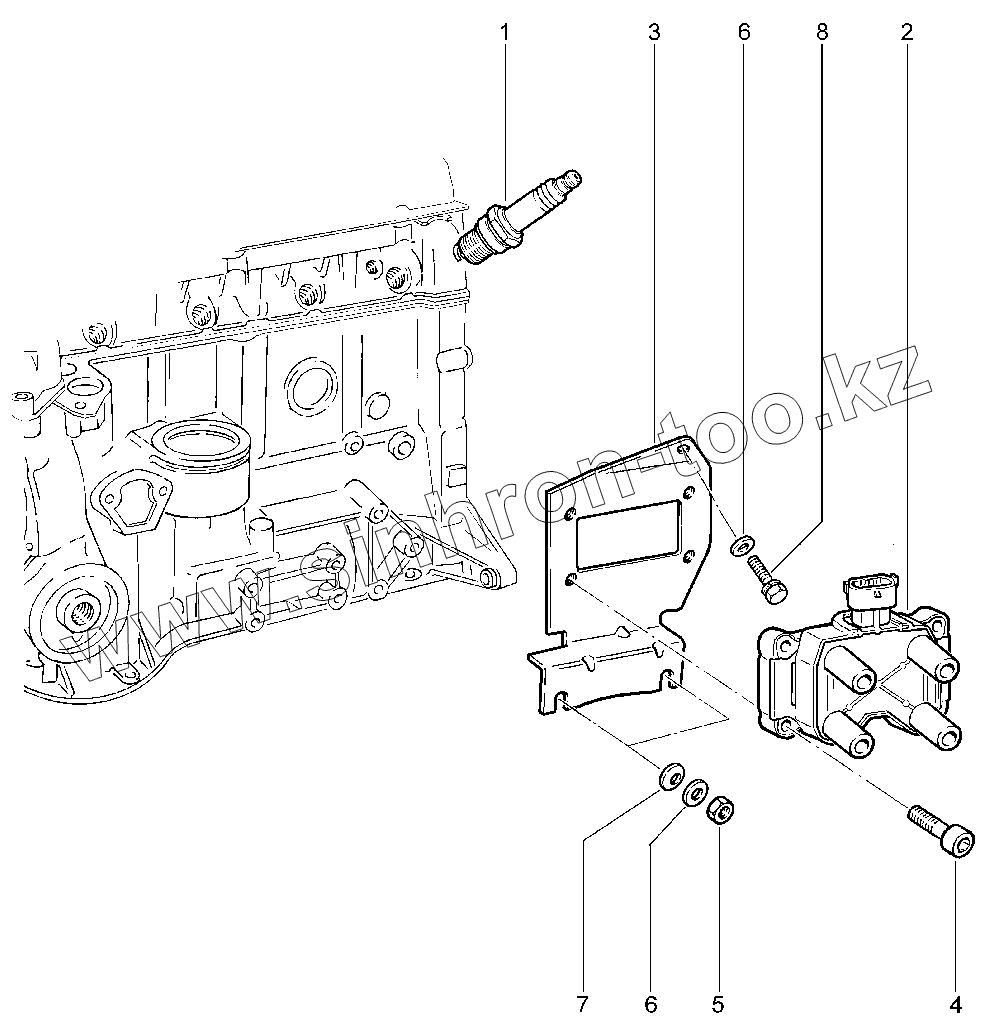 1
3
6
8
2
www.sinhron-too.kz
7
6
5
4