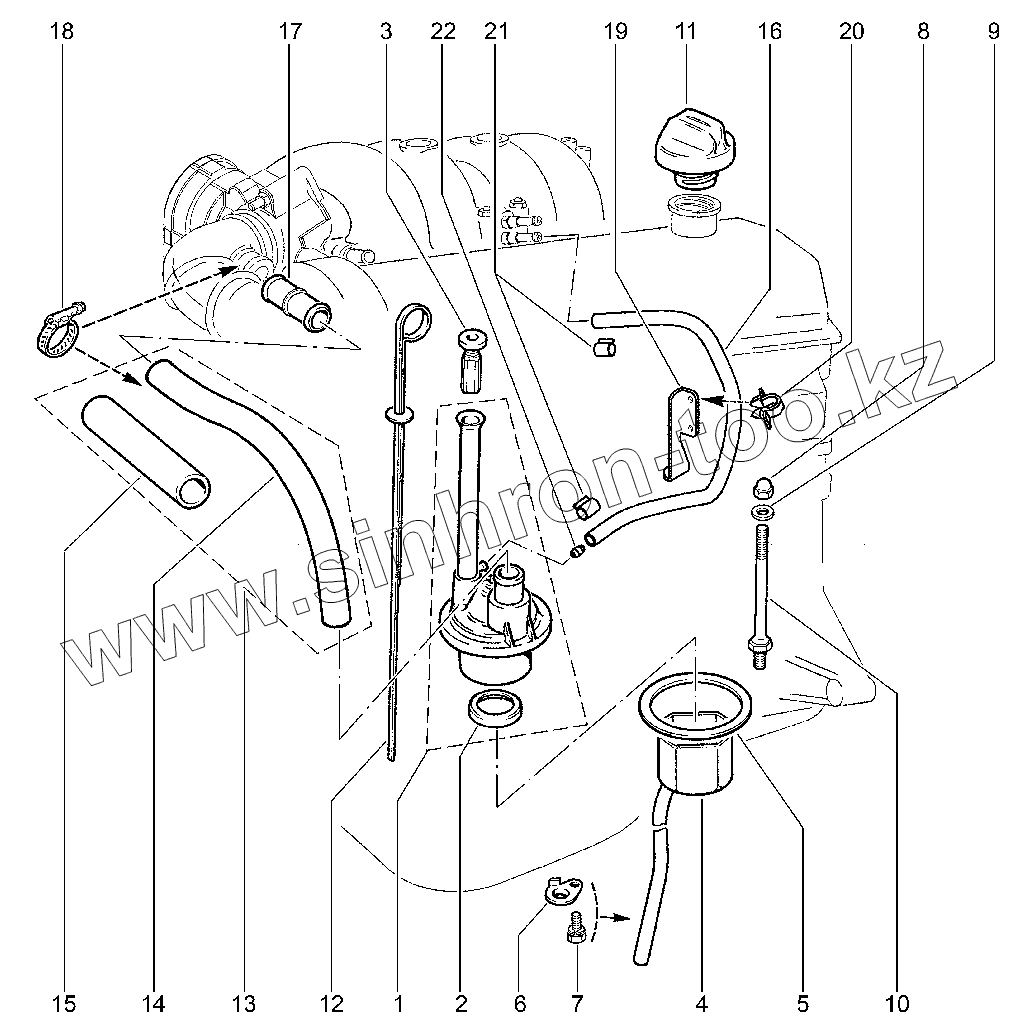 18 17 3 22 21 19 11 16 20 8 9

www.sinhron-too.kz

15 14 13 12 1 2 6 7 4 5 10