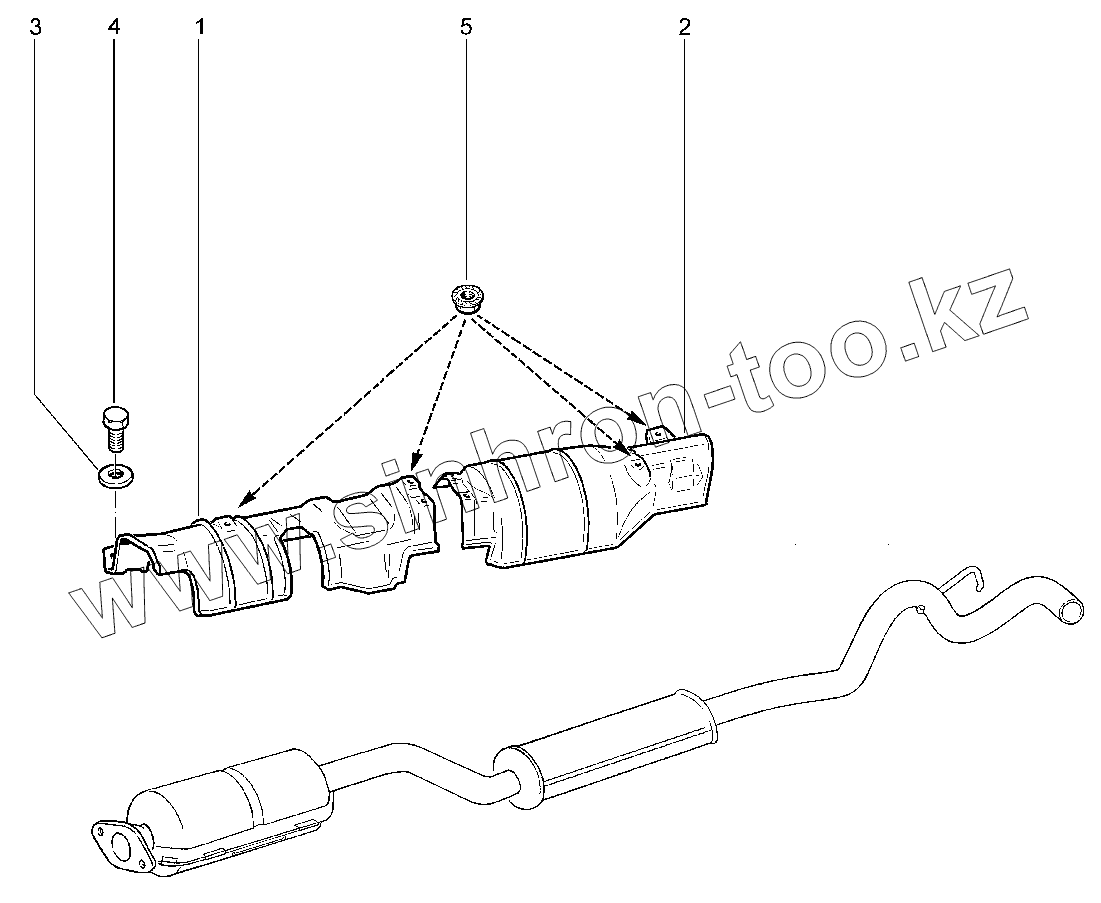 3
4
1
5
2
www.sinhron-too.kz