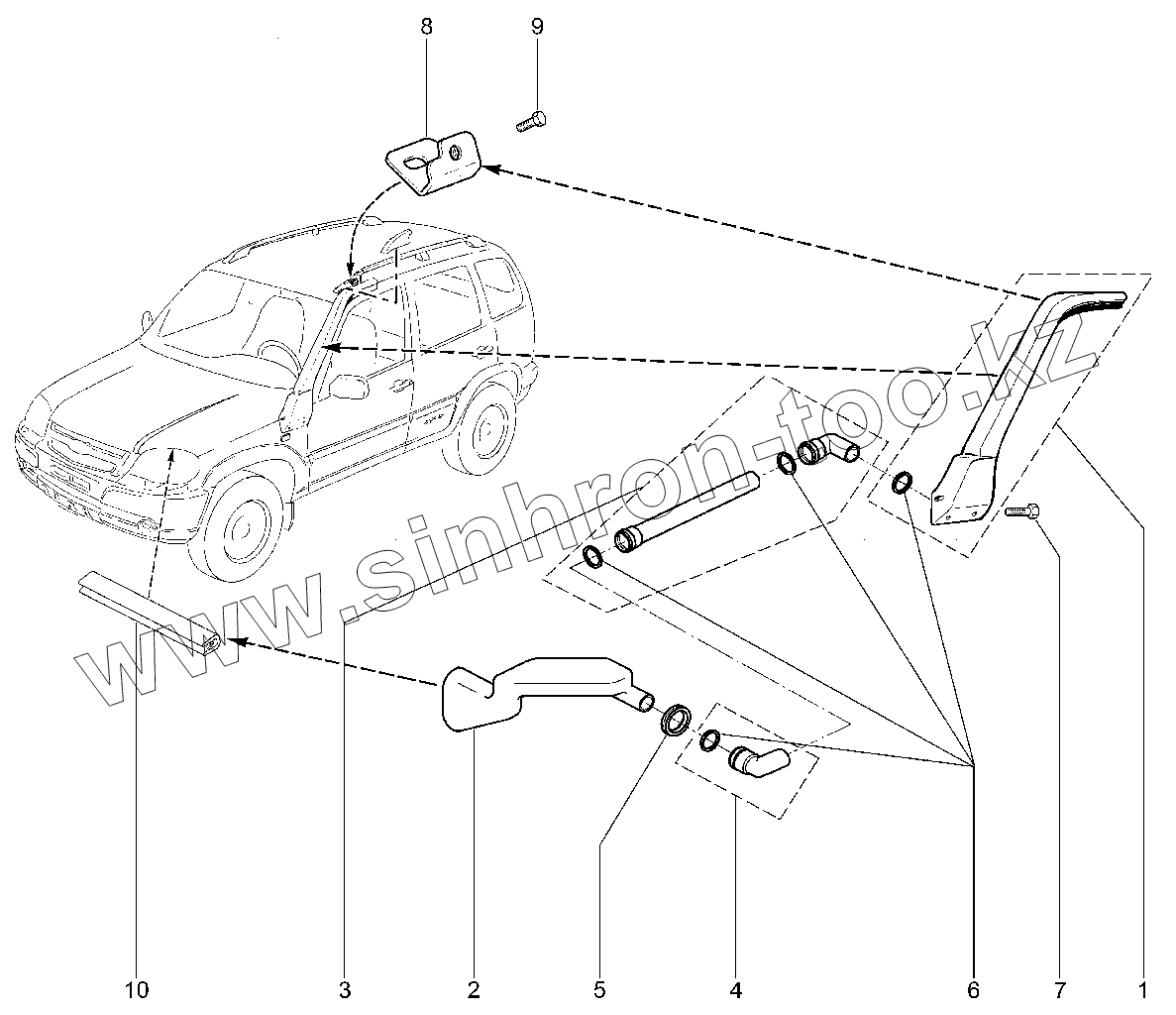 8
9
www.sinhron-too.kz
10
3
2
5
4
6
7
1