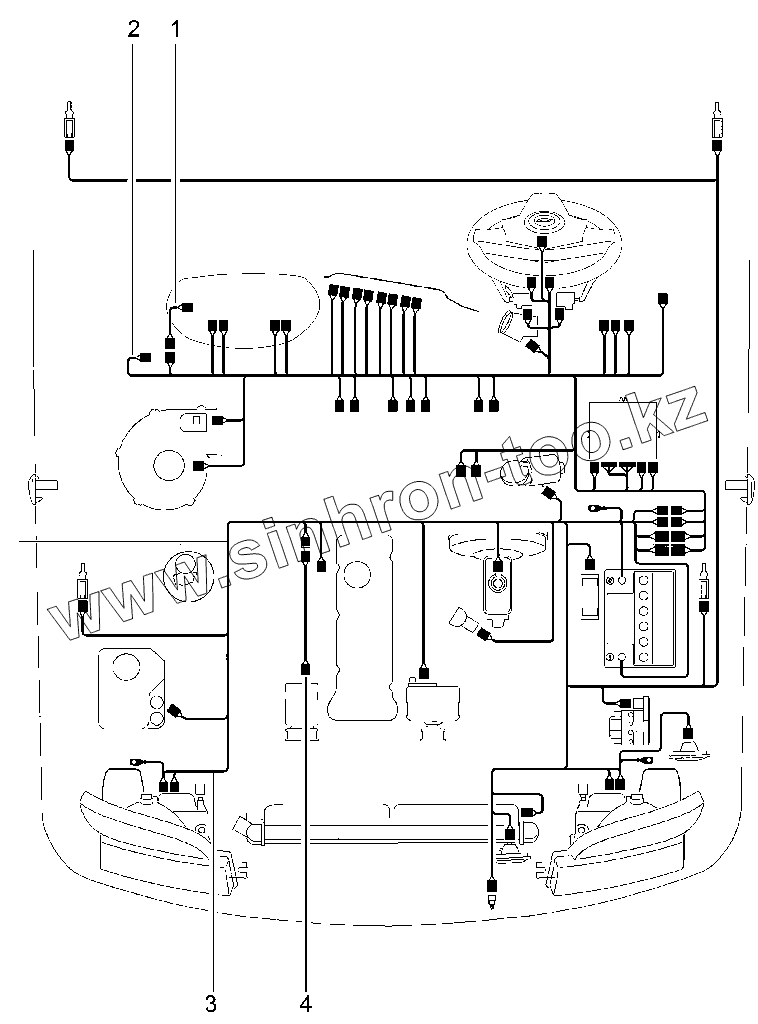 2
1
www.sinhron-too.kz
3
4