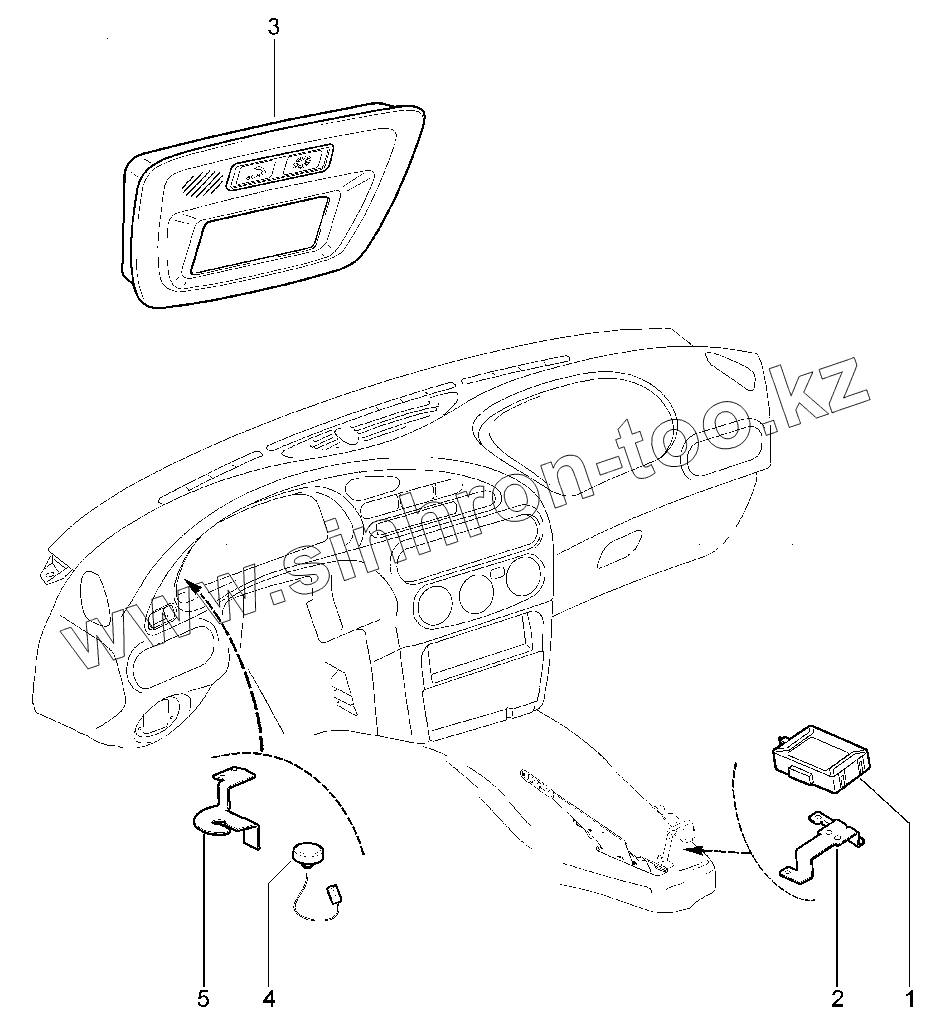 3

www.sinhron-too.kz

5

4

2

1