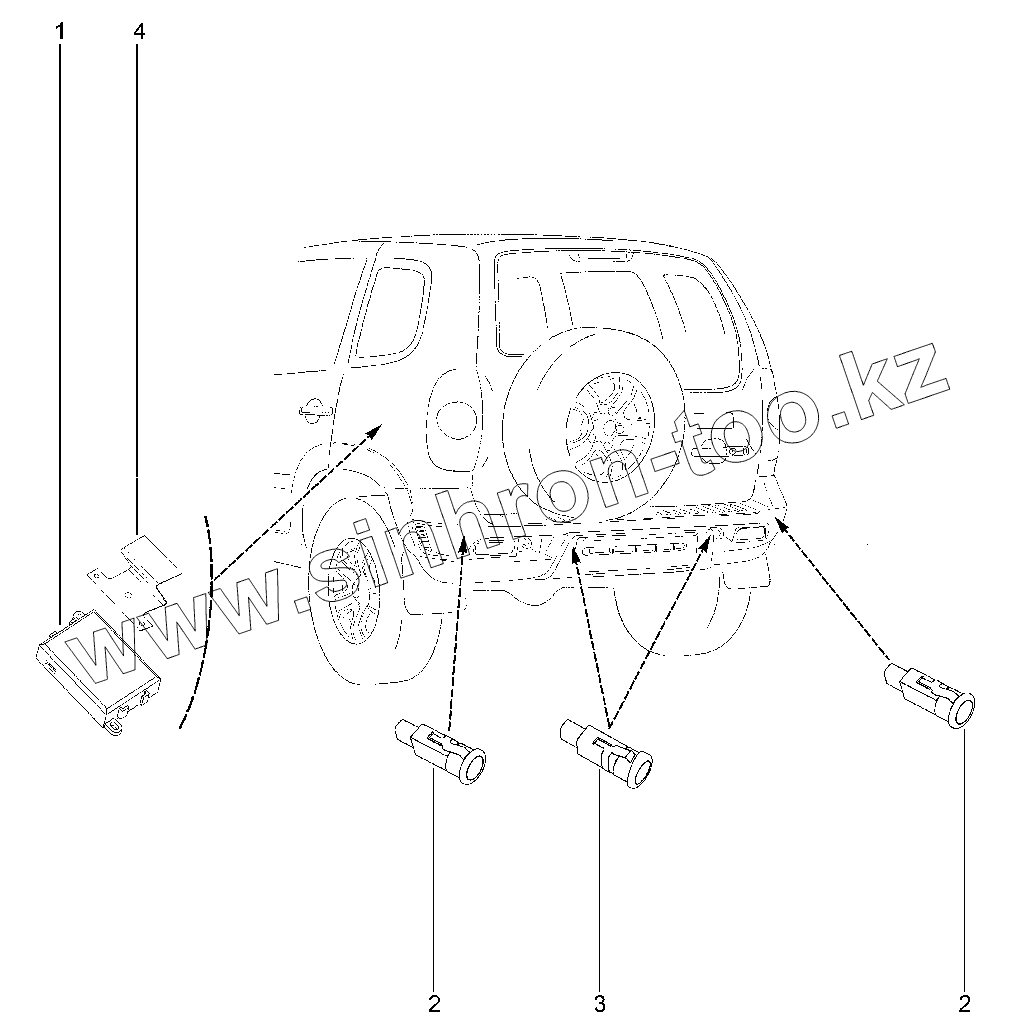 1
4
www.sinhron-too.kz
2
3
2