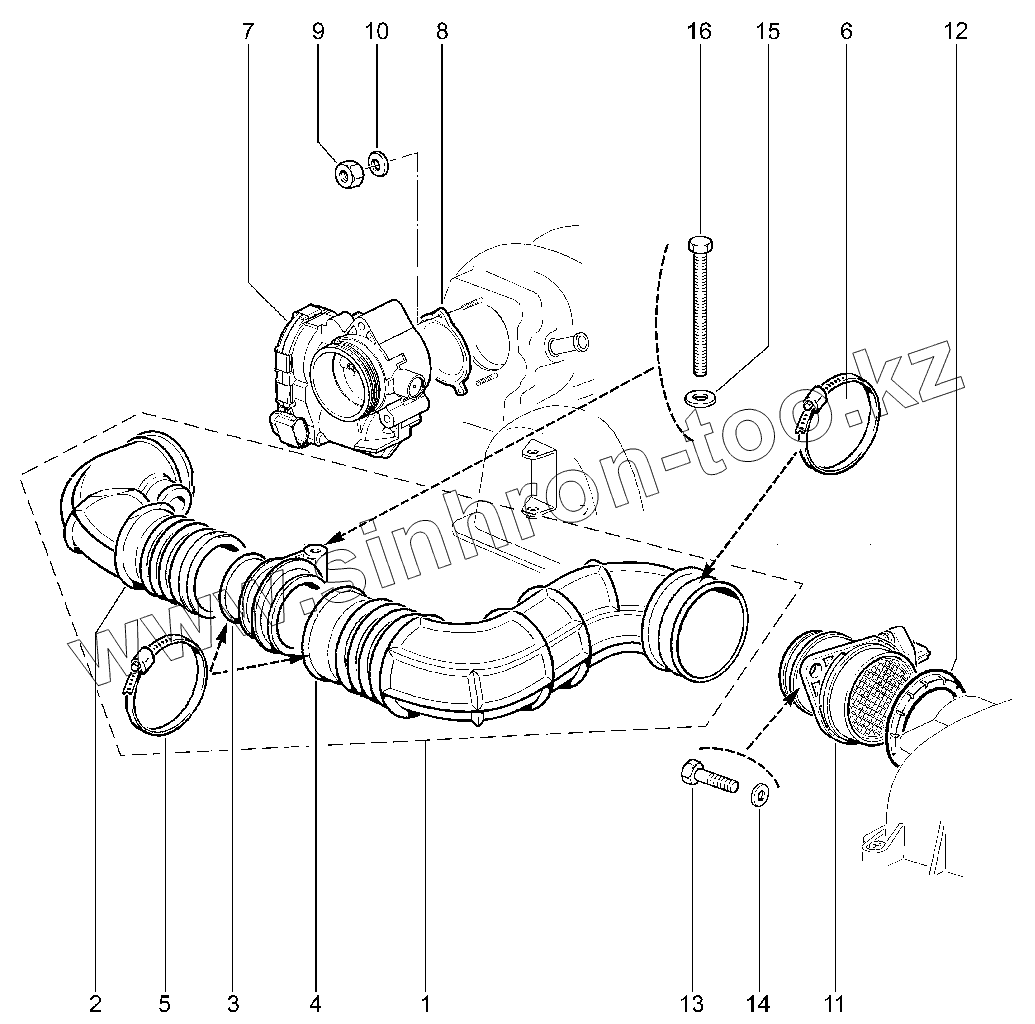 7 9 10 8 16 15 6 12

www.sinhron-too.kz

2 5 3 4 1 13 14 11