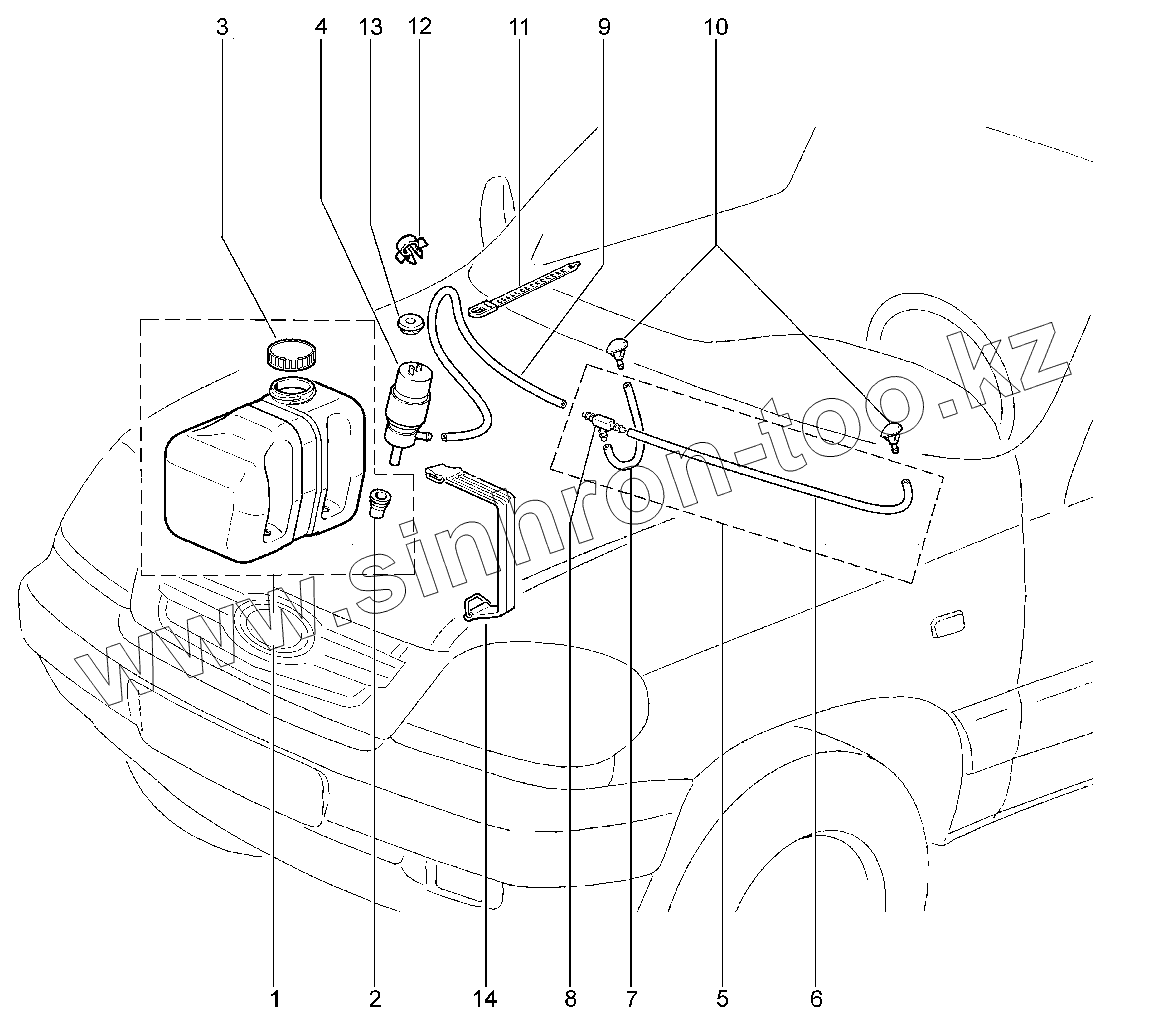 3 4 13 12 11 9 10

www.sinhron-too.kz

1 2 14 8 7 5 6