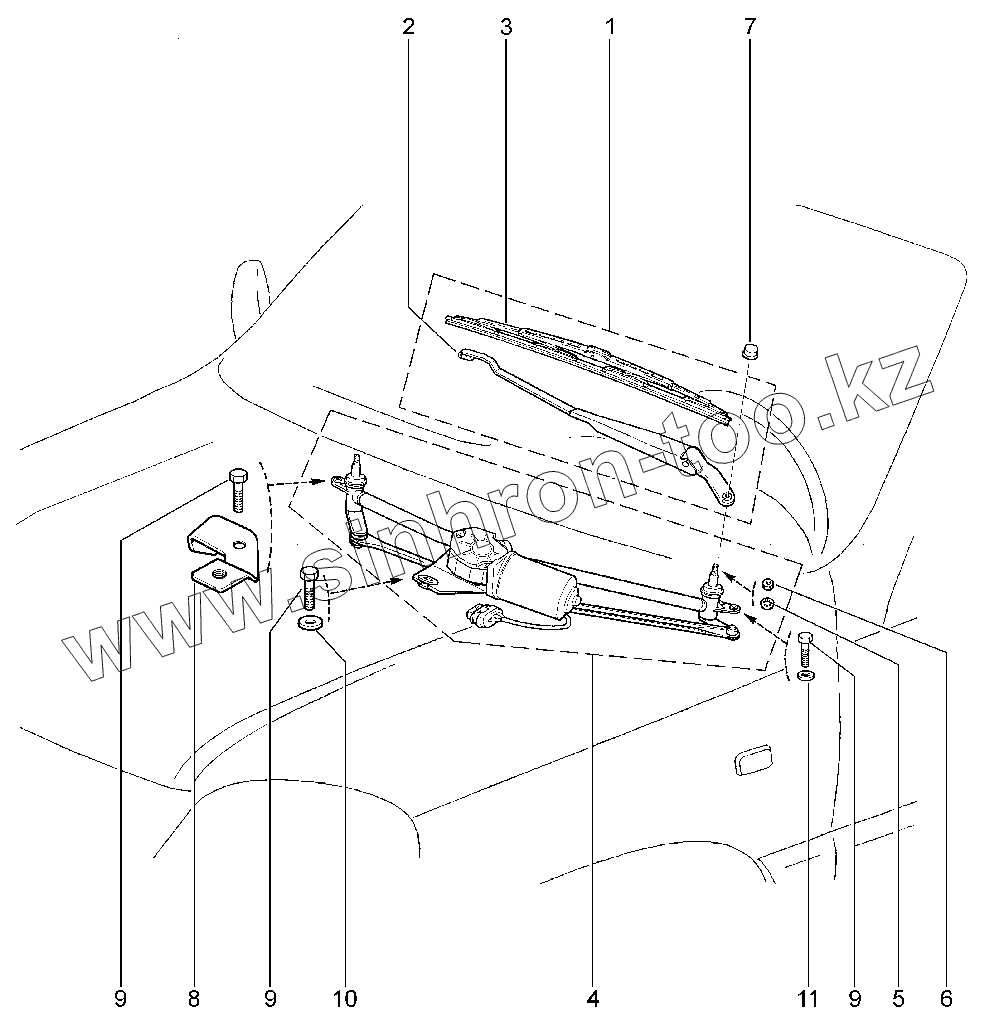 2 3 1 7

www.sinhron-too.kz

9 8 9 10 4 11 9 5 6