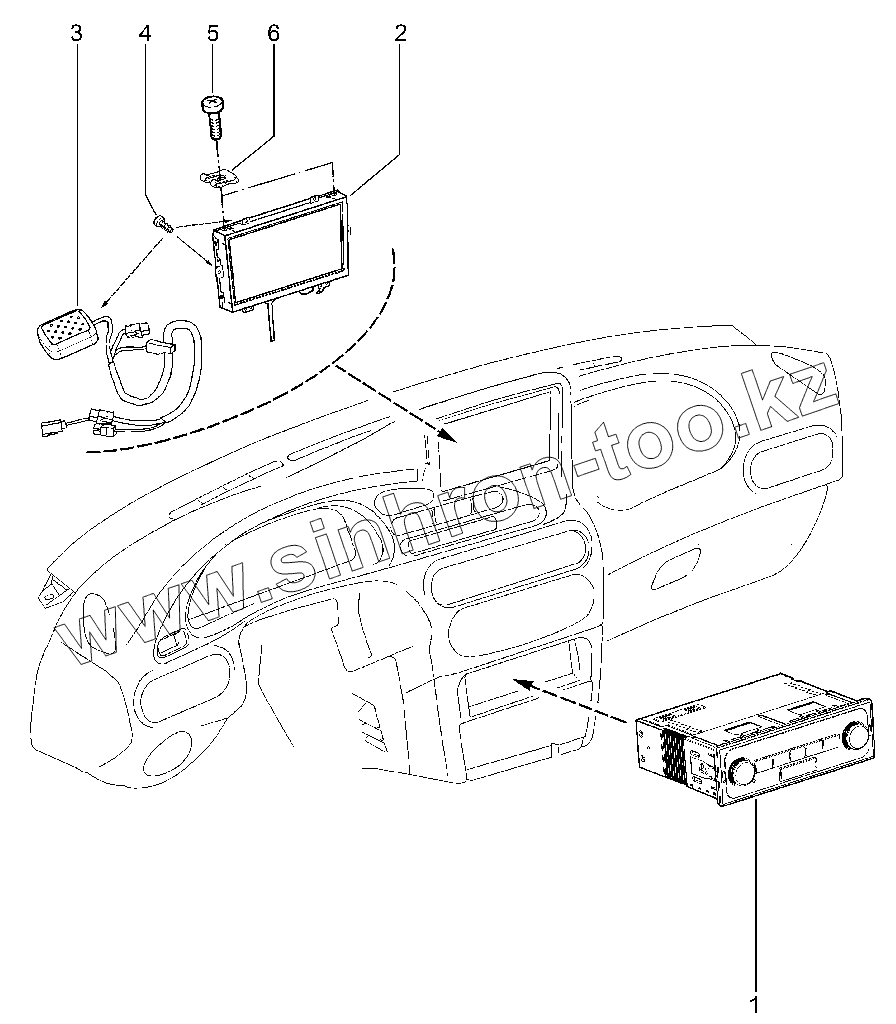 3
4
5
6
2
www.sinhron-too.kz
1