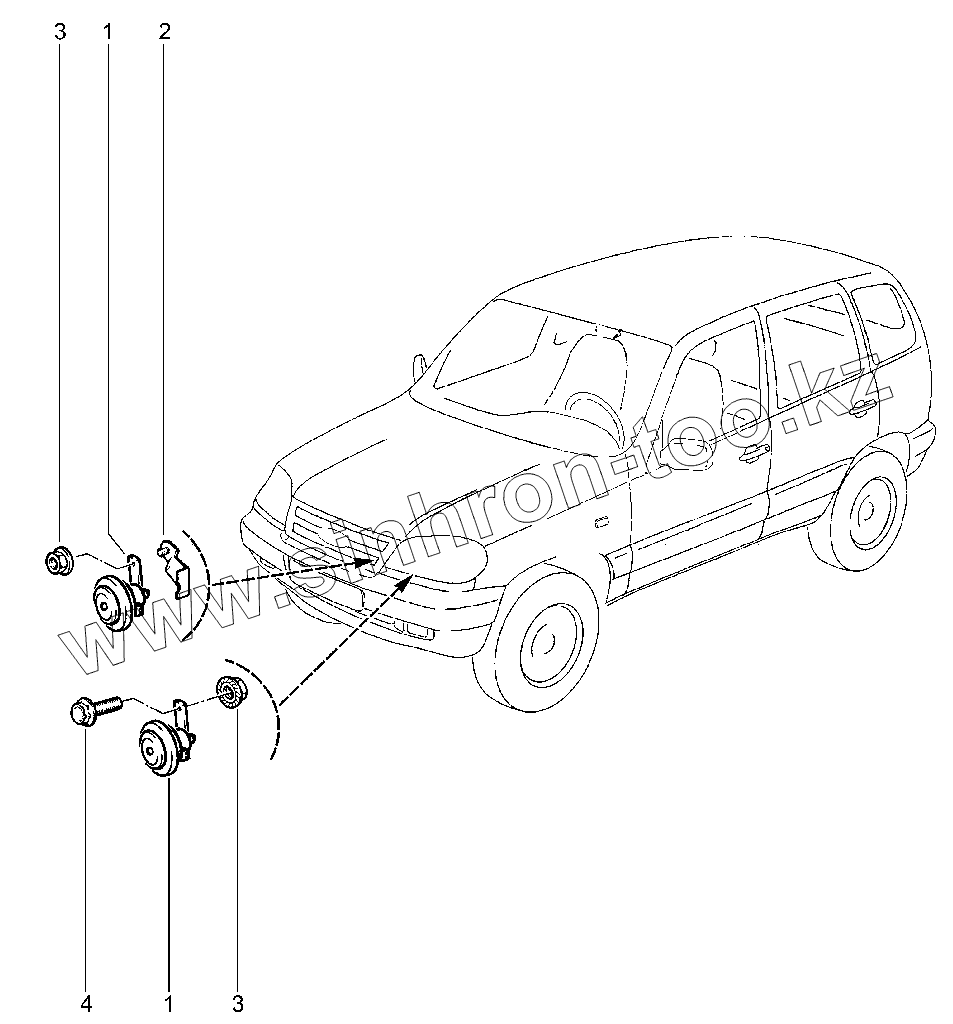 3 1 2

www.sinhron-too.kz

4 1 3