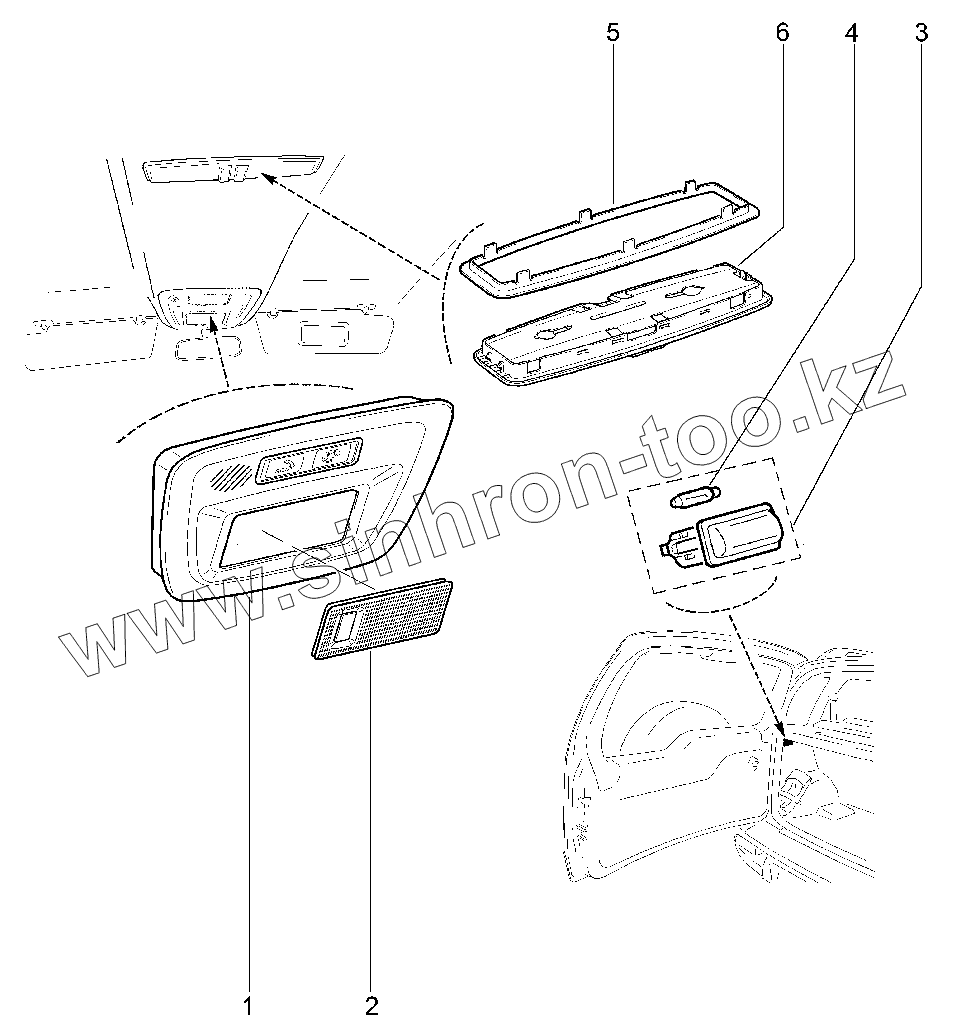 5
6
4
3
www.sinhron-too.kz
1
2