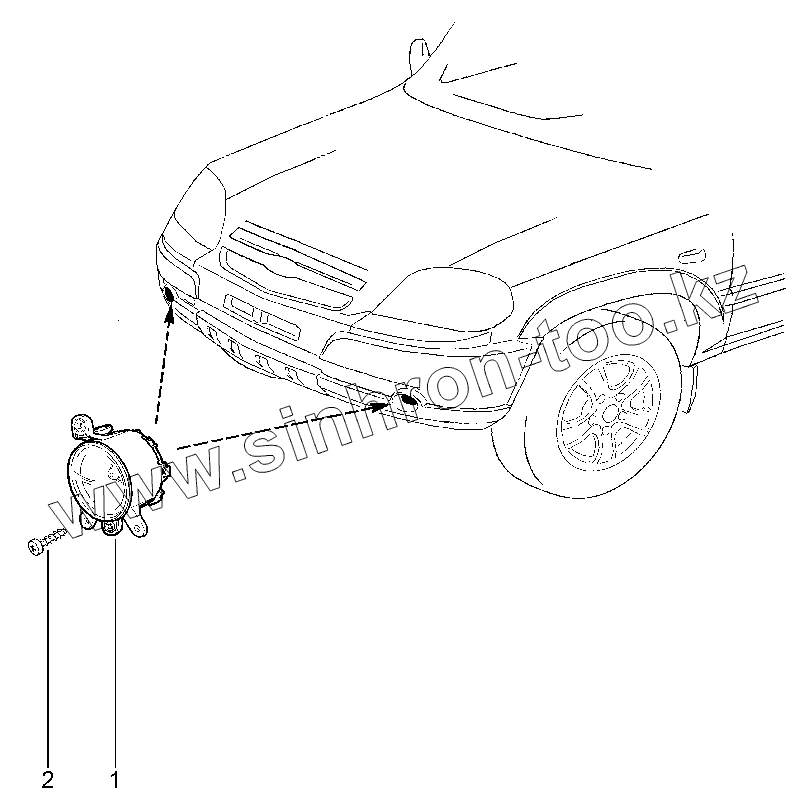 www.sinhron-too.kz

2
1