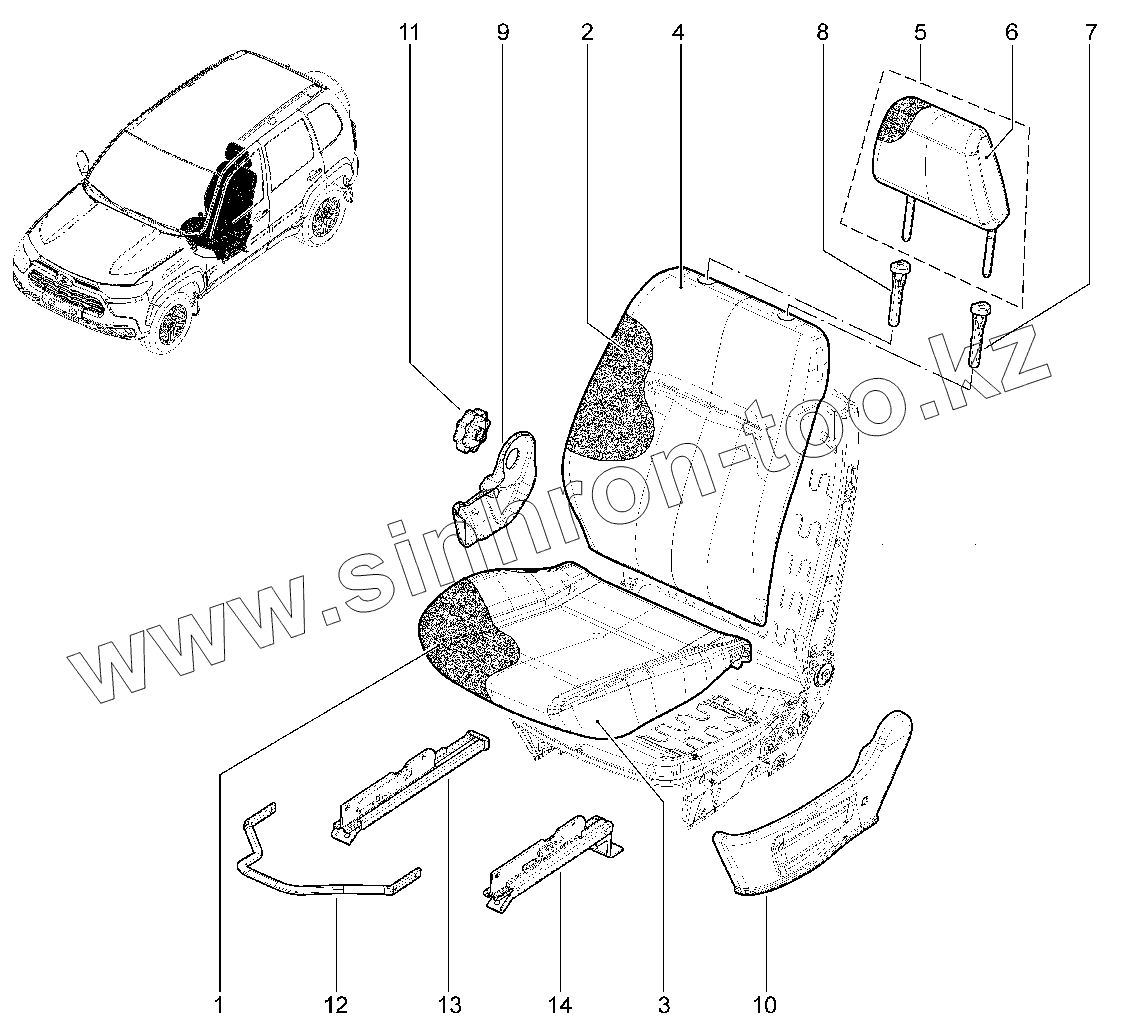 11 9 2 4 8 5 6 7

www.simron-too.kz

1 12 13 14 3 10