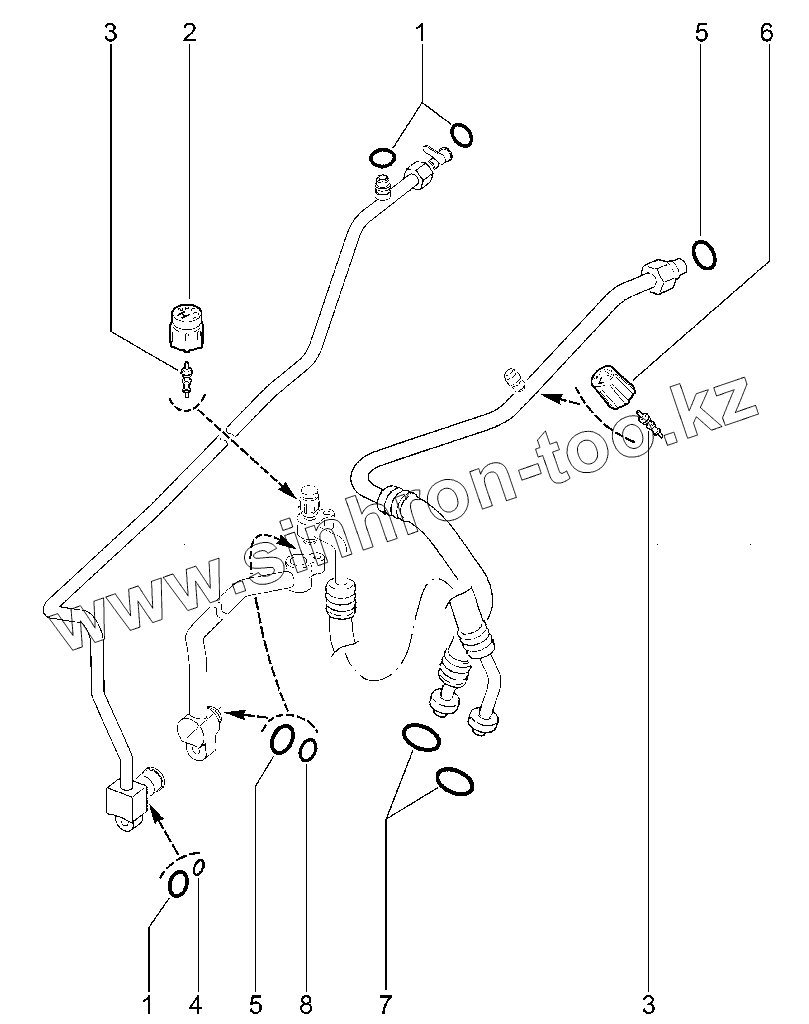 3 2 1 5 6

www.sinhron-too.kz

1 4 5 8 7 3