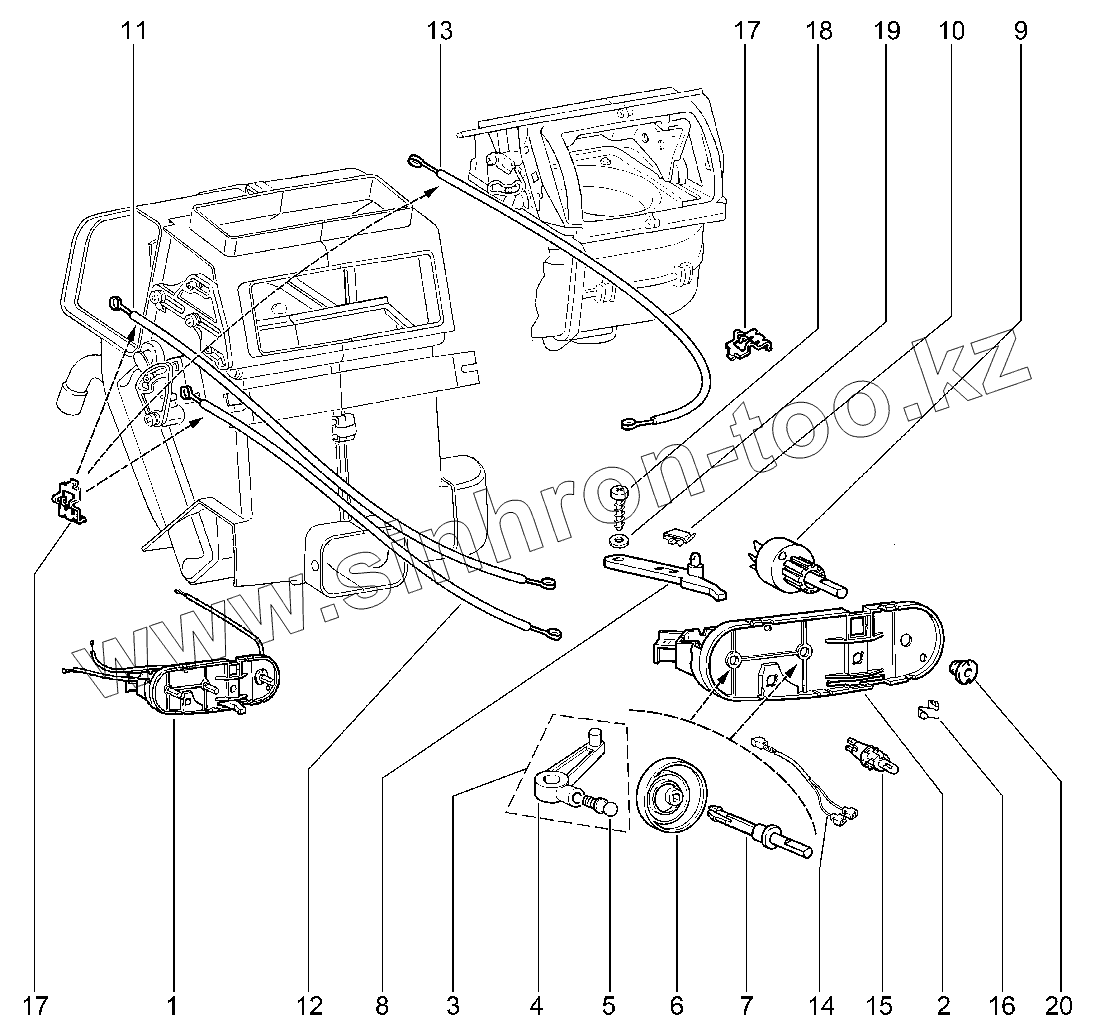 11
13
17
18
19
10
9

www.sinhron-too.kz

17
1
12
8
3
4
5
6
7
14
15
2
16
20