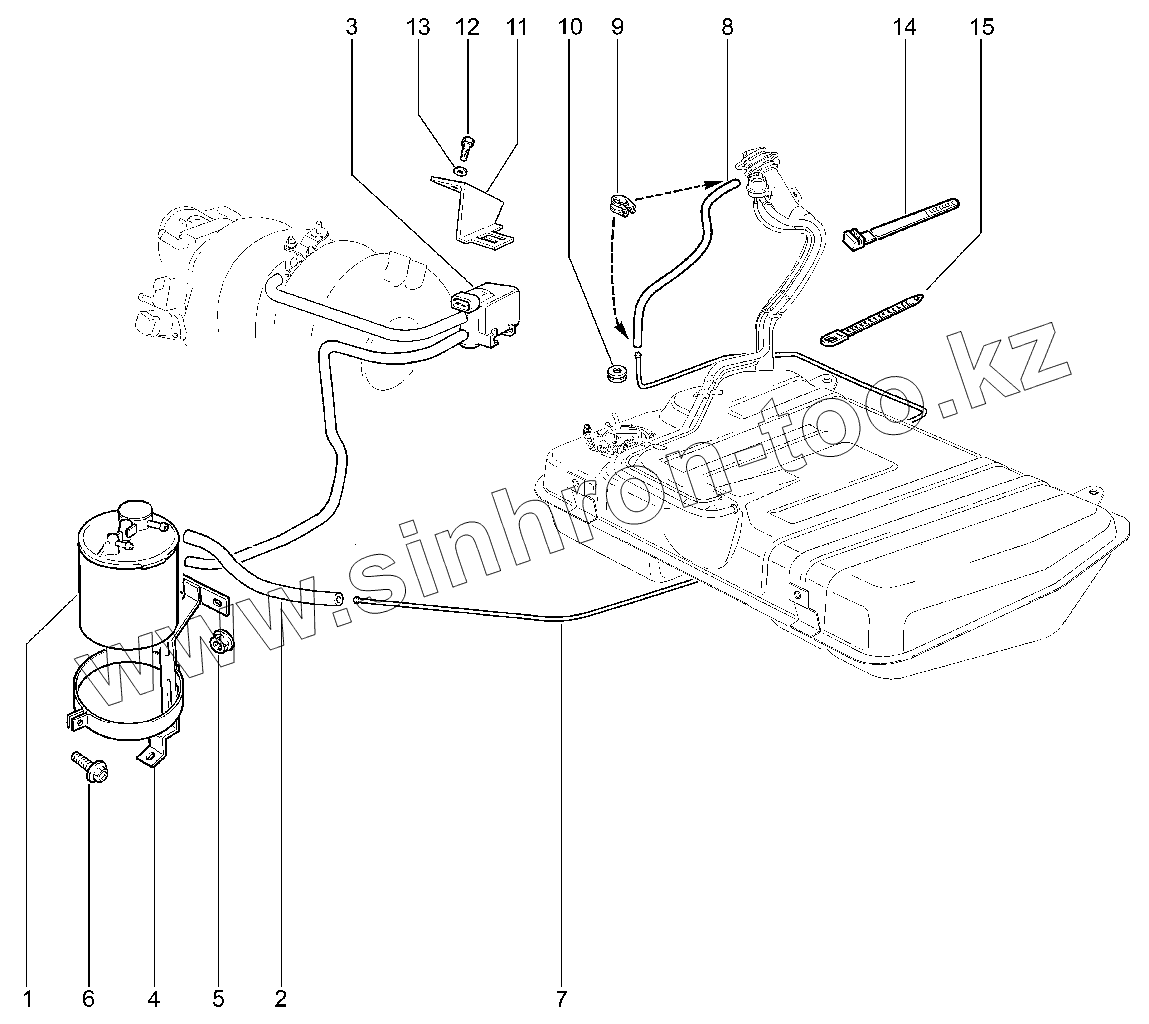 3
13
12
11
10
9
8
14
15

www.sinhron-too.kz

1
6
4
5
2
7