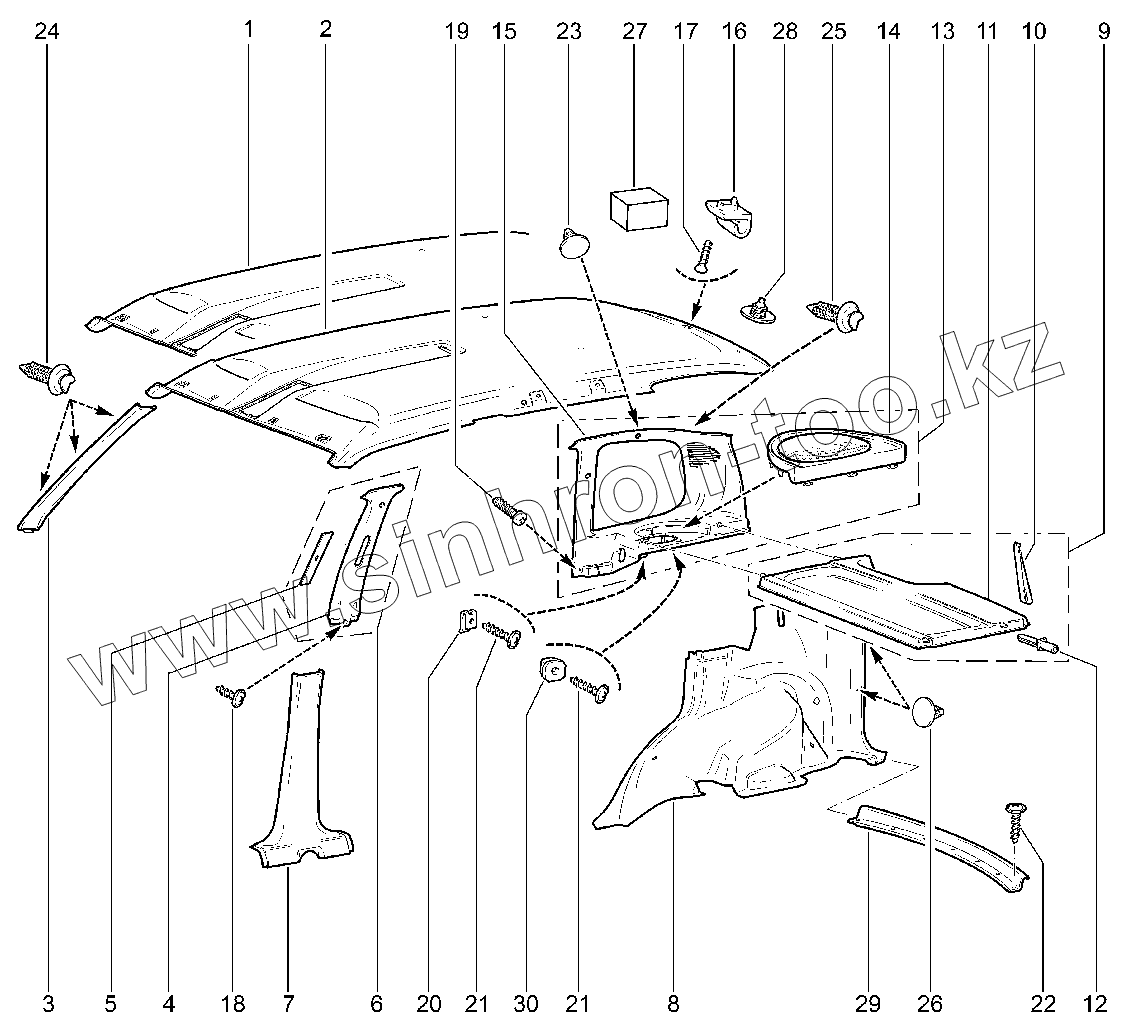 24 1 2 19 15 23 27 17 16 28 25 14 13 11 10 9

www.sinhron-too.kz

3 5 4 18 7 6 20 21 30 21 8 29 26 22 12