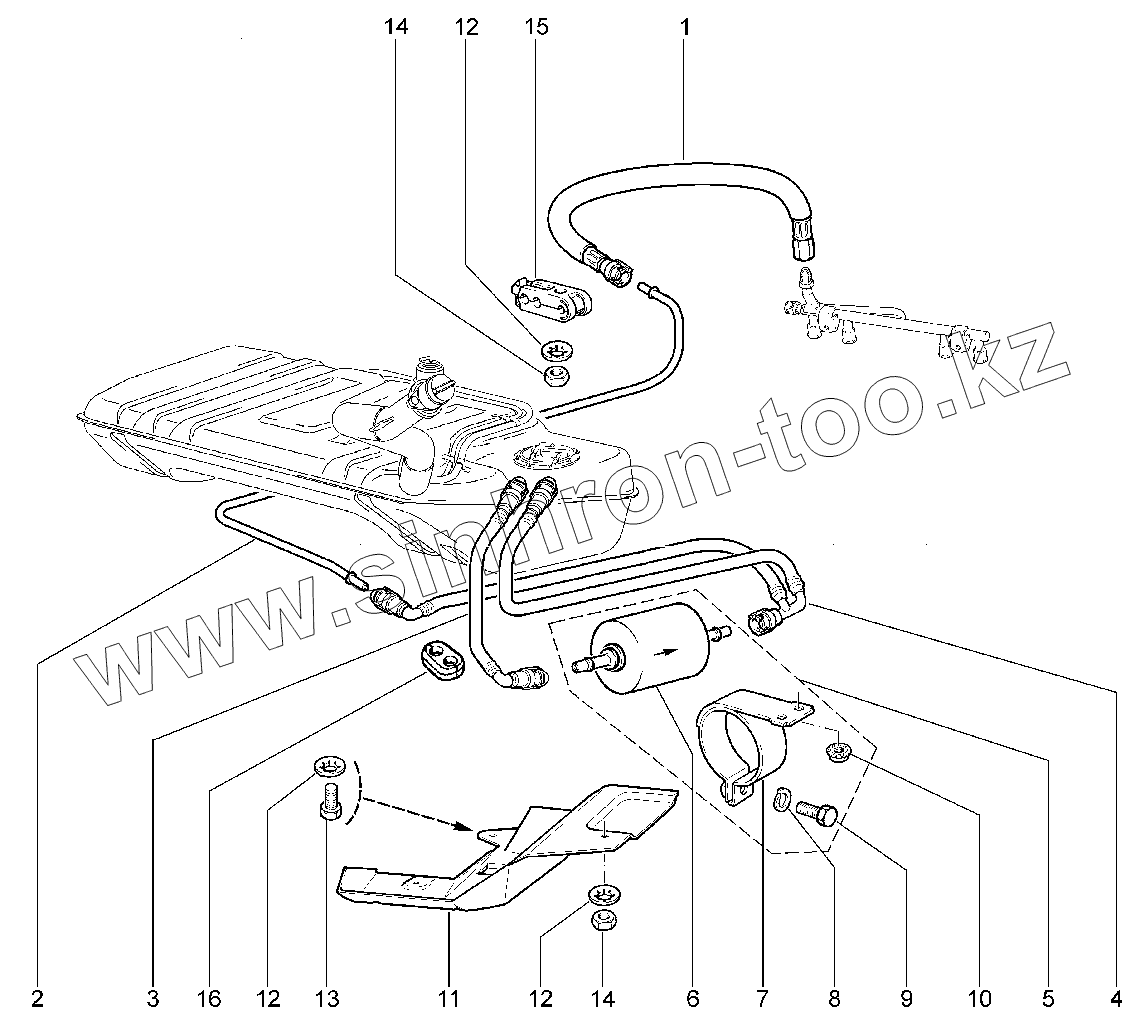 14 12 15 1

www.simiron-too.kz

2 3 16 12 13 11 12 14 6 7 8 9 10 5 4