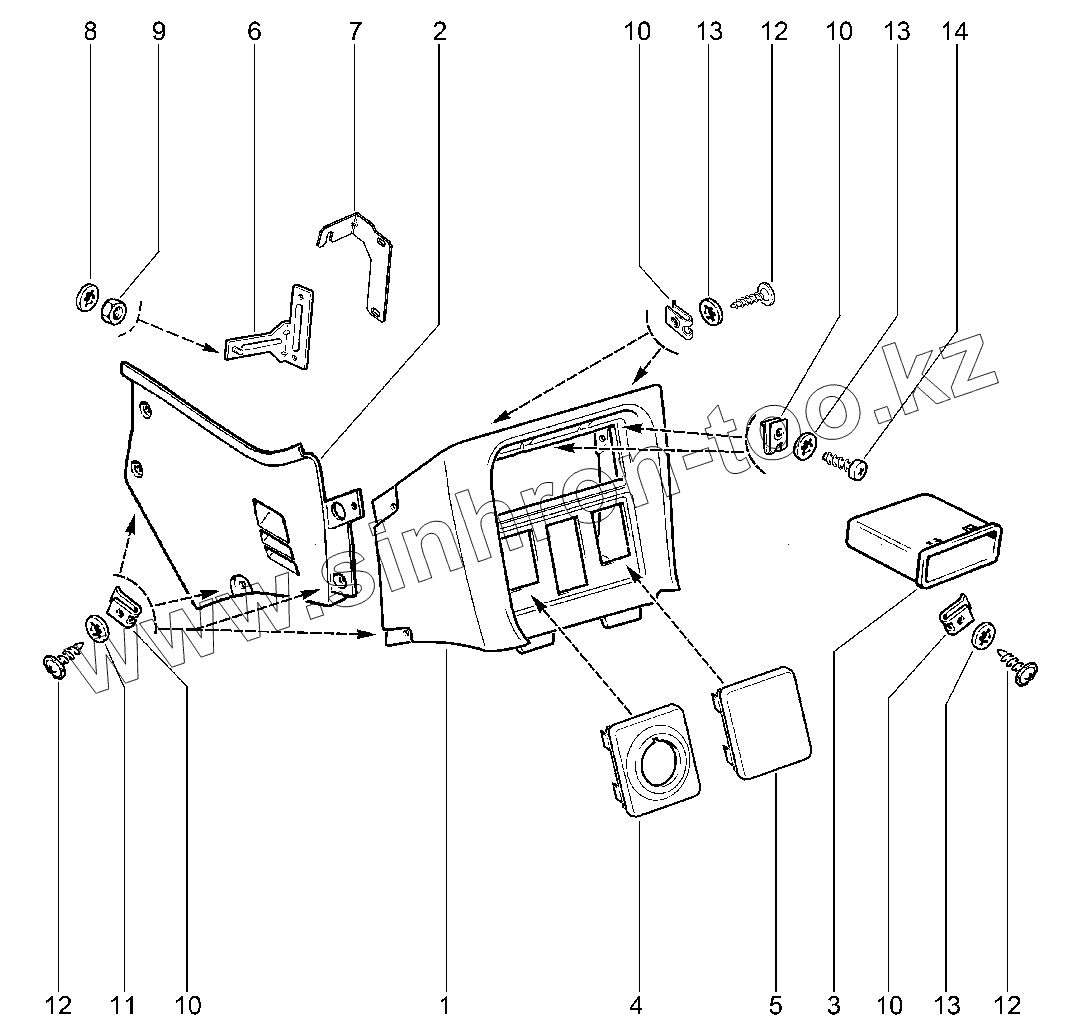 8 9 6 7 2 10 13 12 10 13 14

www.sinhron-too.kz

12 11 10 1 4 5 3 10 13 12