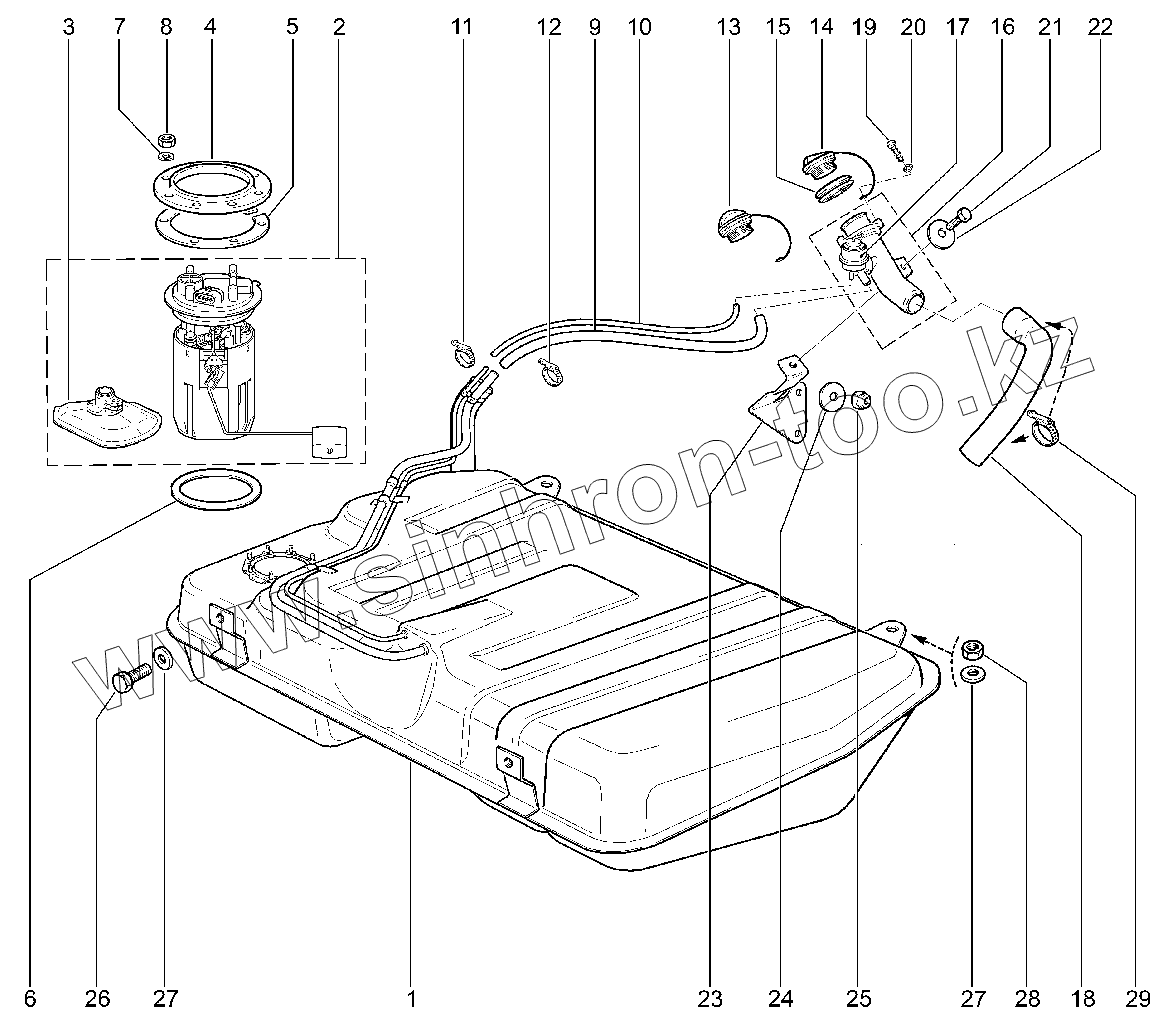 3 7 8 4 5 2 11 12 9 10 13 15 14 19 20 17 16 21 22

www.sinhron-too.kz

6 26 27 1 23 24 25 27 28 18 29