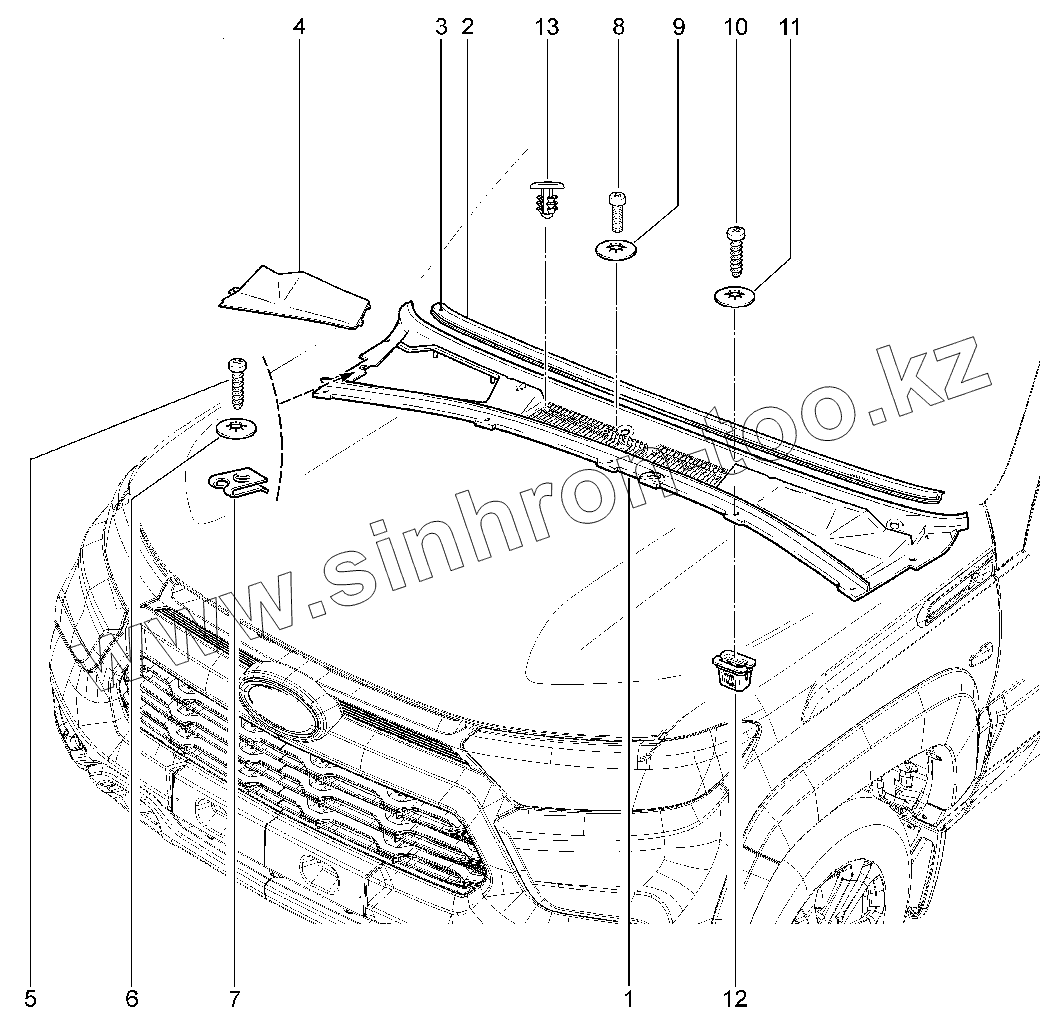 4
3
2
13
8
9
10
11
www.sinhron-too.kz
5
6
7
1
12