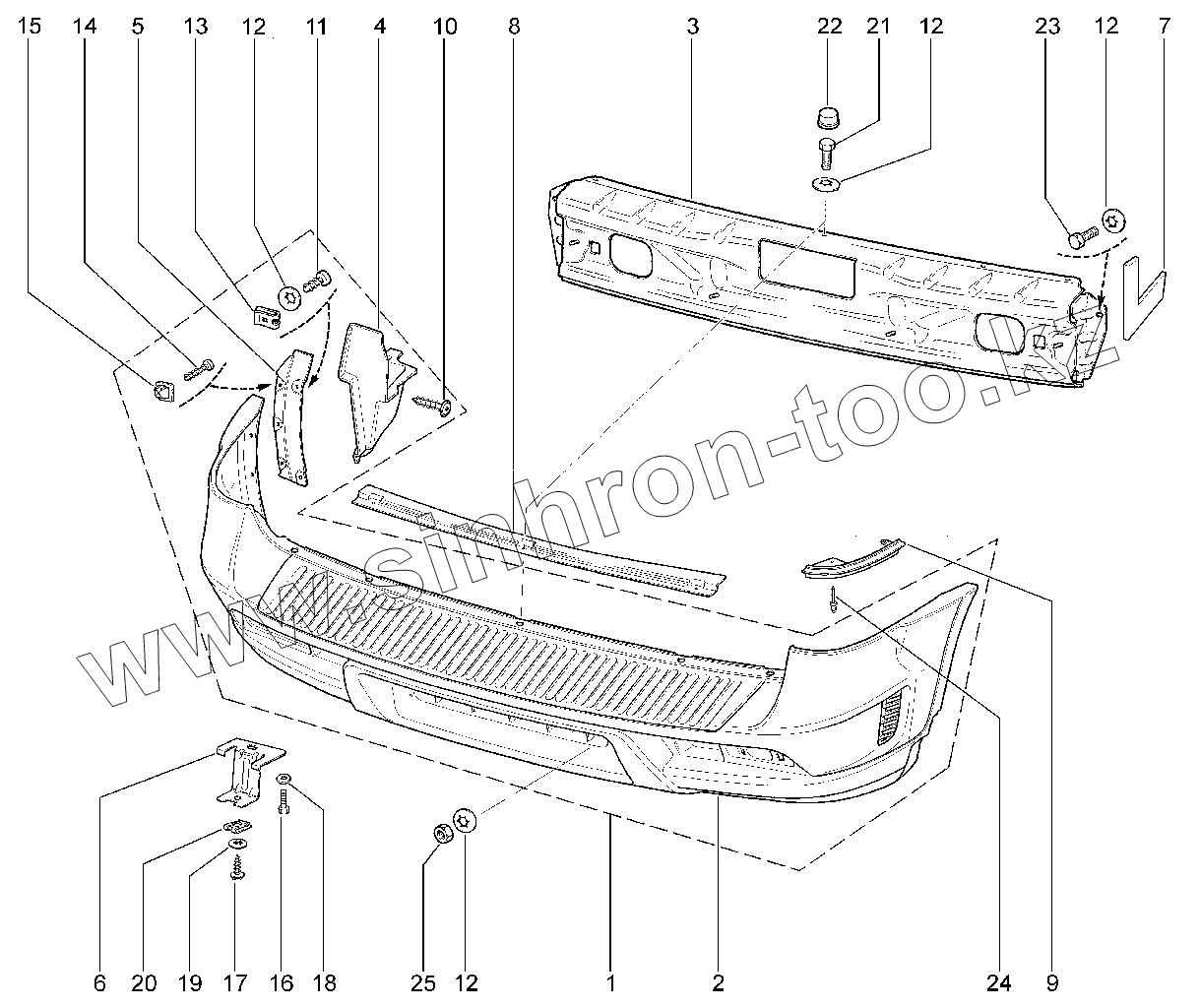 15 14 5 13 12 11 4 10 8 3 22 21 12 23 12 7

www.sinhron-too.kz

6 20 19 17 16 18 25 12 1 2 24 9