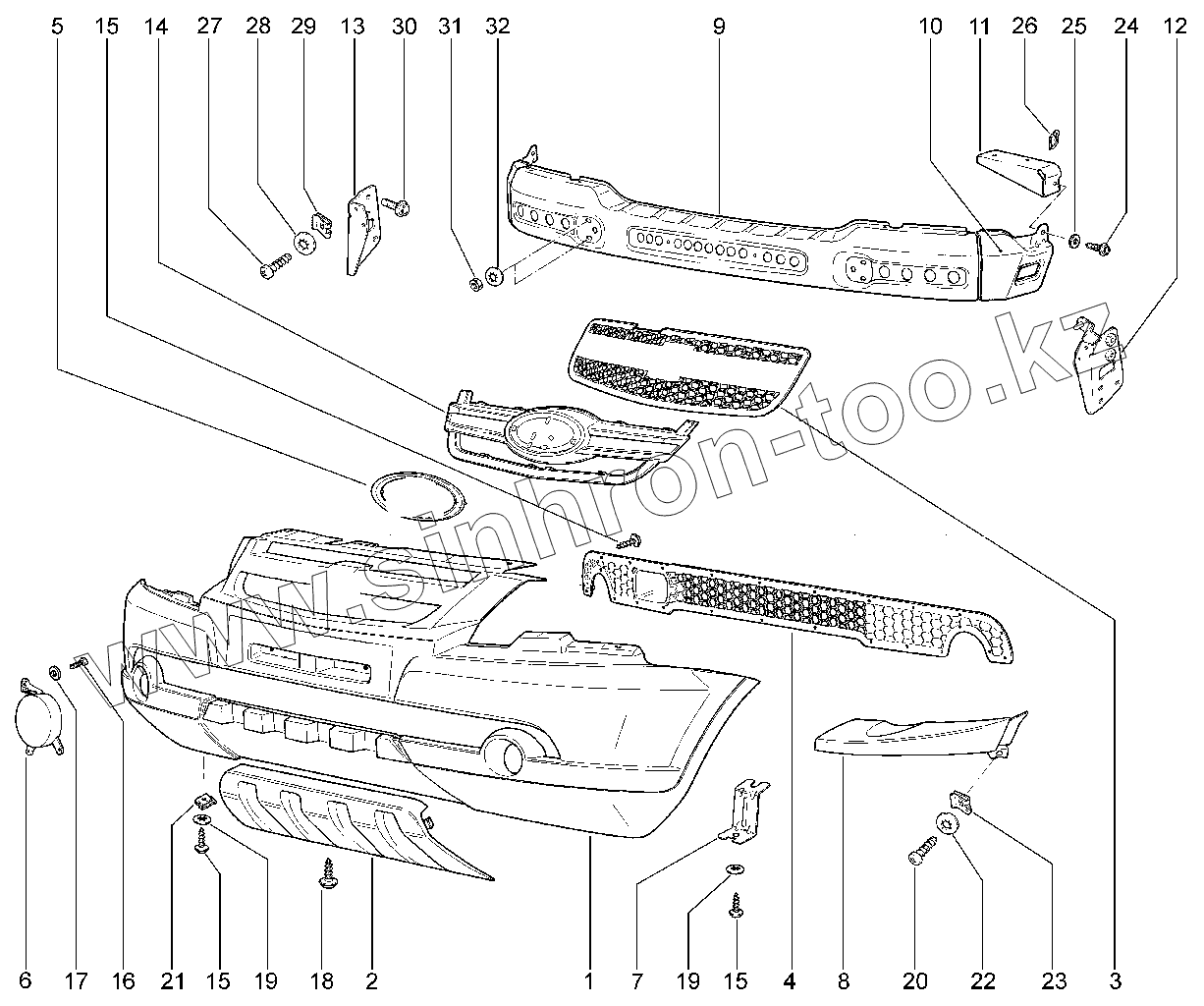 5 15 14 27 28 29 13 30 31 32 9 10 11 26 25 24 12

www.sinhron-too.kz

6 17 16 21 15 19 18 2 1 7 19 15 4 8 20 22 23 3