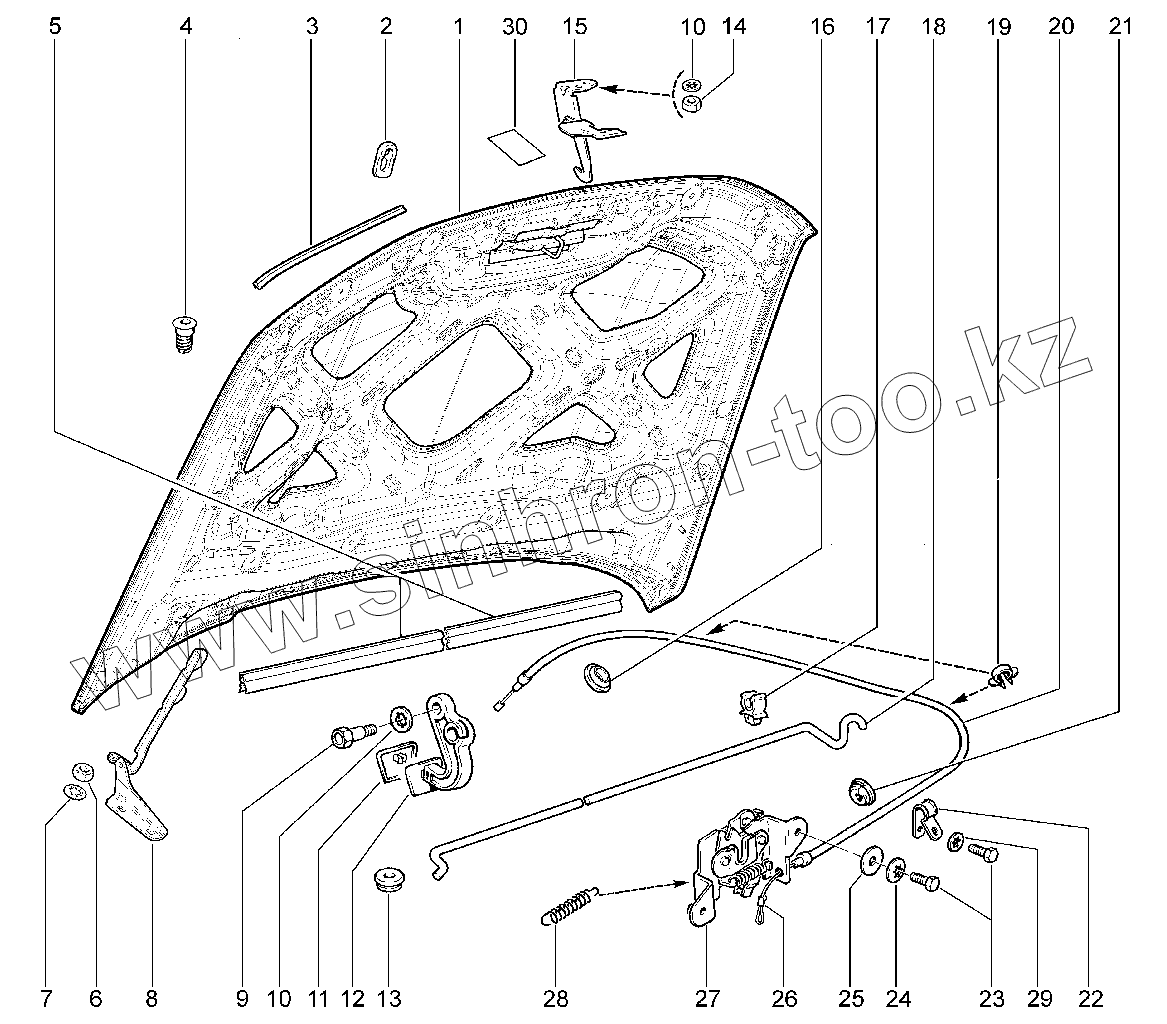 5 4 3 2 1 30 15 10 14 16 17 18 19 20 21

www.sinhron-too.kz

7 6 8 9 10 11 12 13 28 27 26 25 24 23 29 22