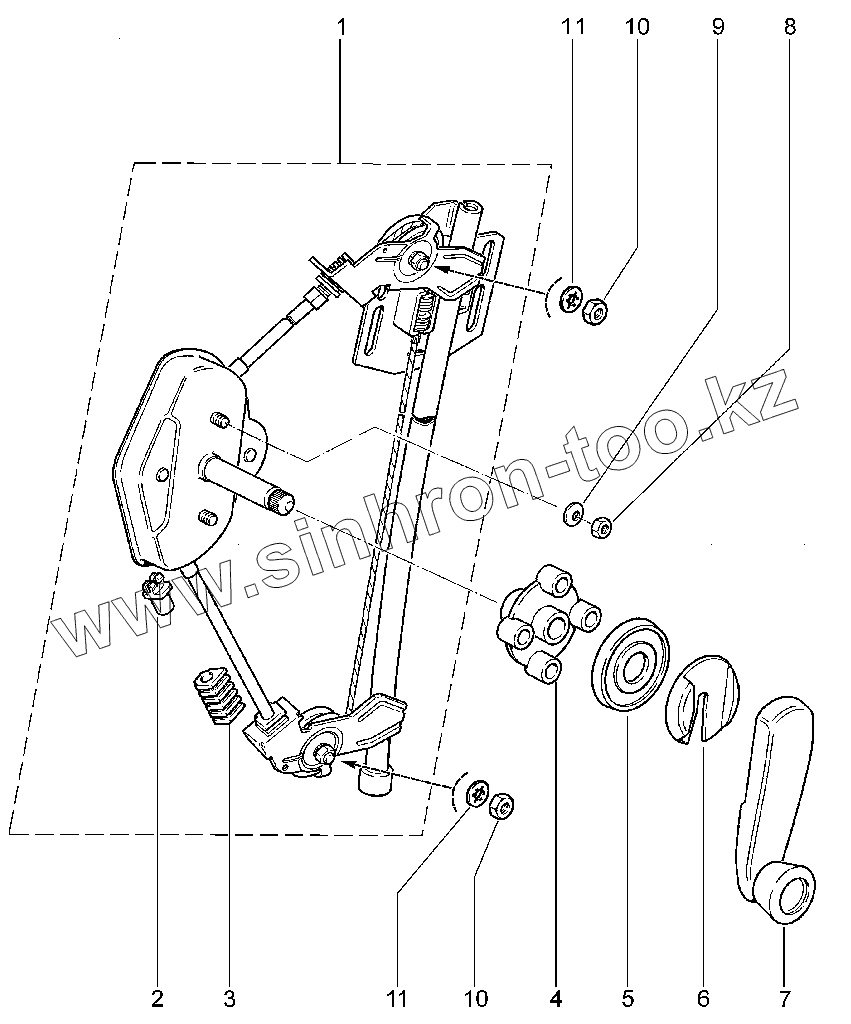 1
11
10
9
8
www.sinhron-too.kz
2
3
11
10
4
5
6
7