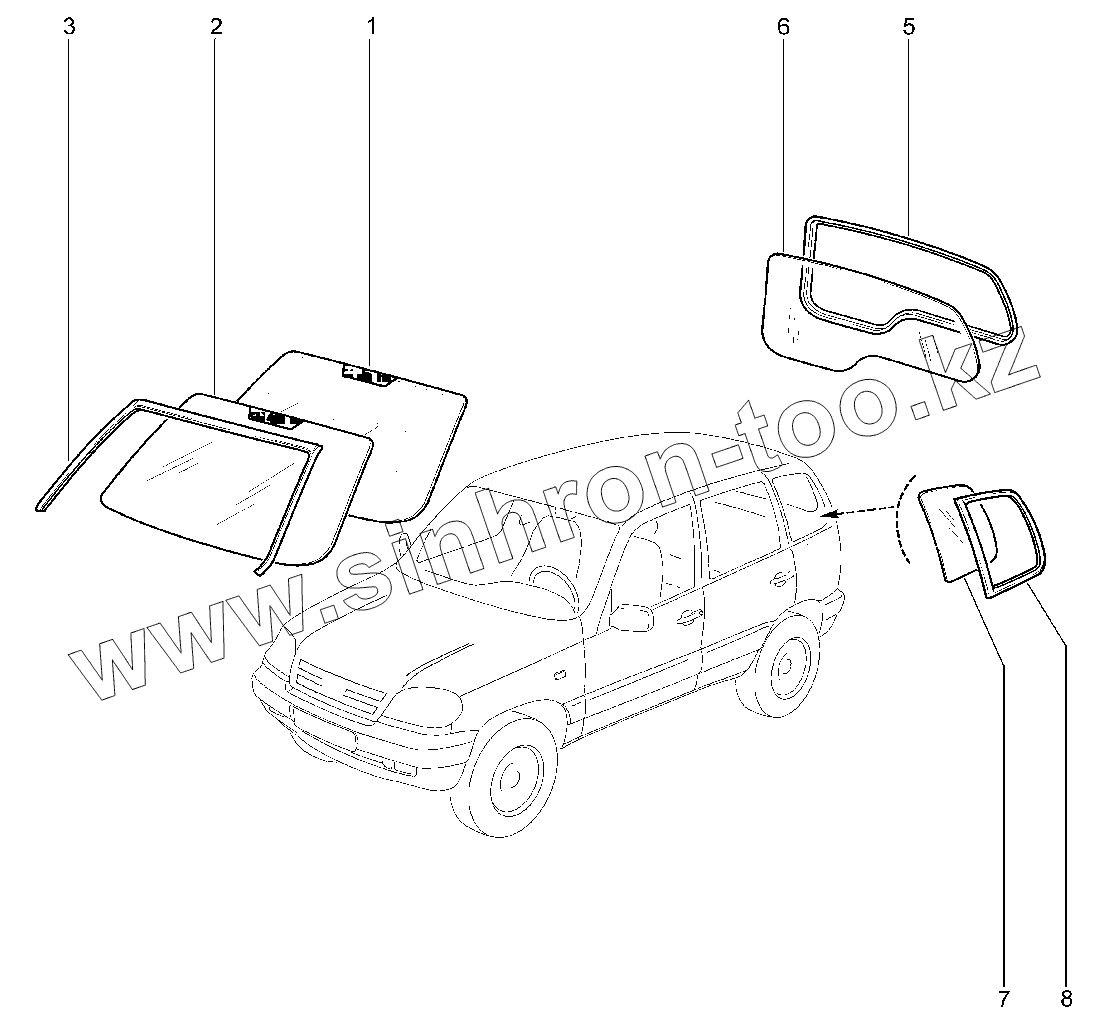 3
2
1
6
5
www.sinhron-too.kz
7
8