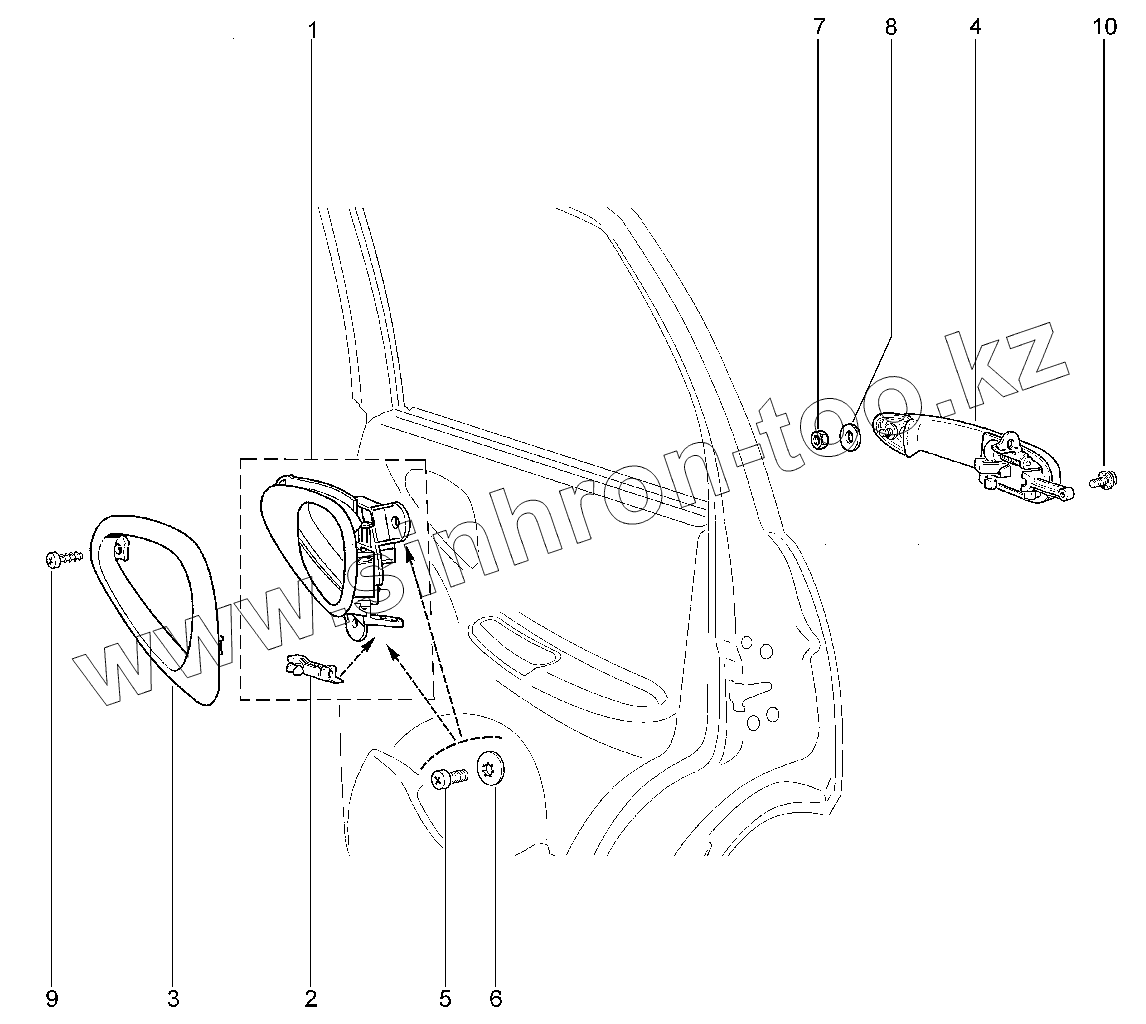 1
7
8
4
10
www.sinhron-too.kz
9
3
2
5
6