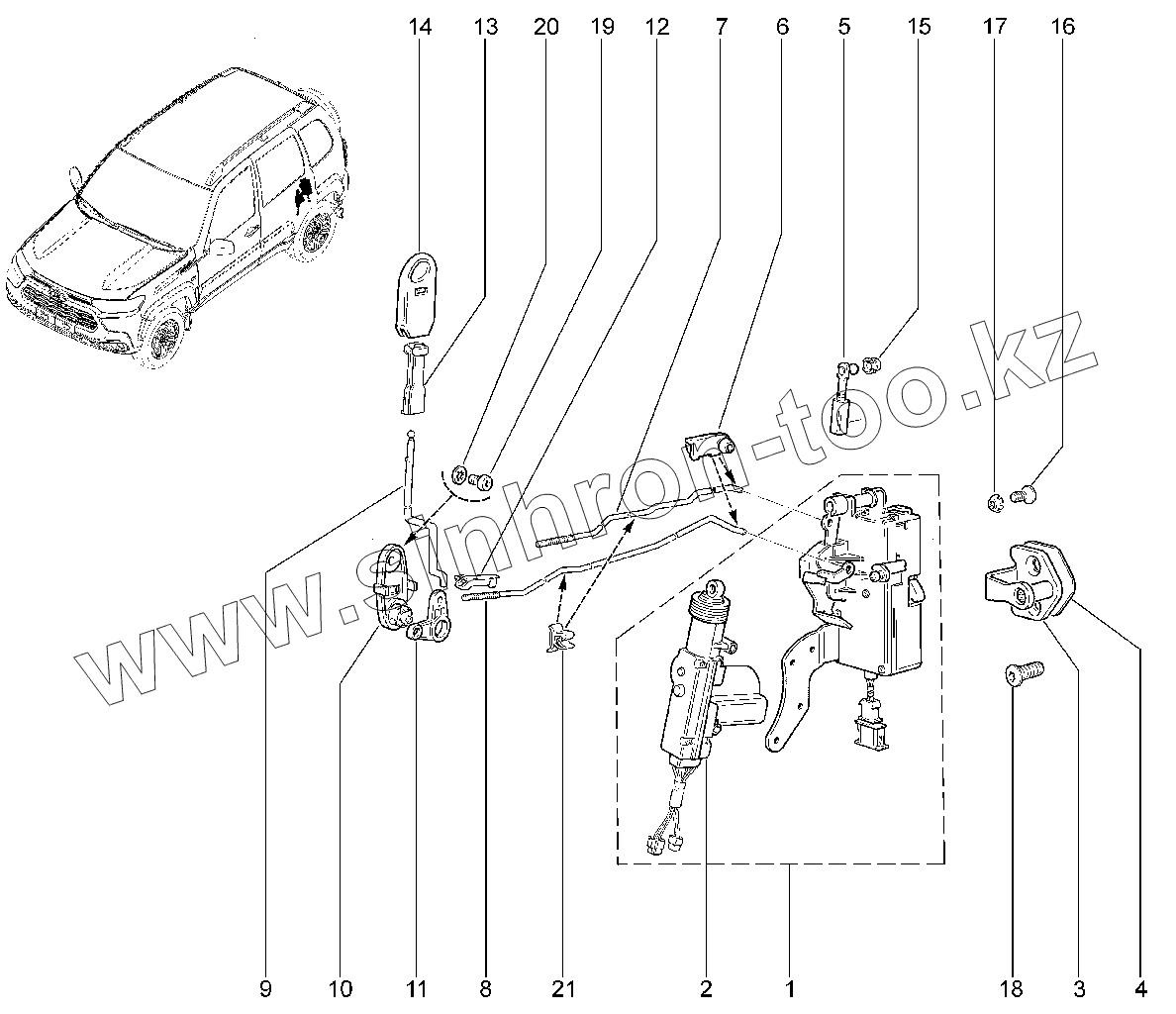 14 13 20 19 12 7 6 5 15 17 16

www.sinhron-too.kz

9 10 11 8 21 2 1 18 3 4