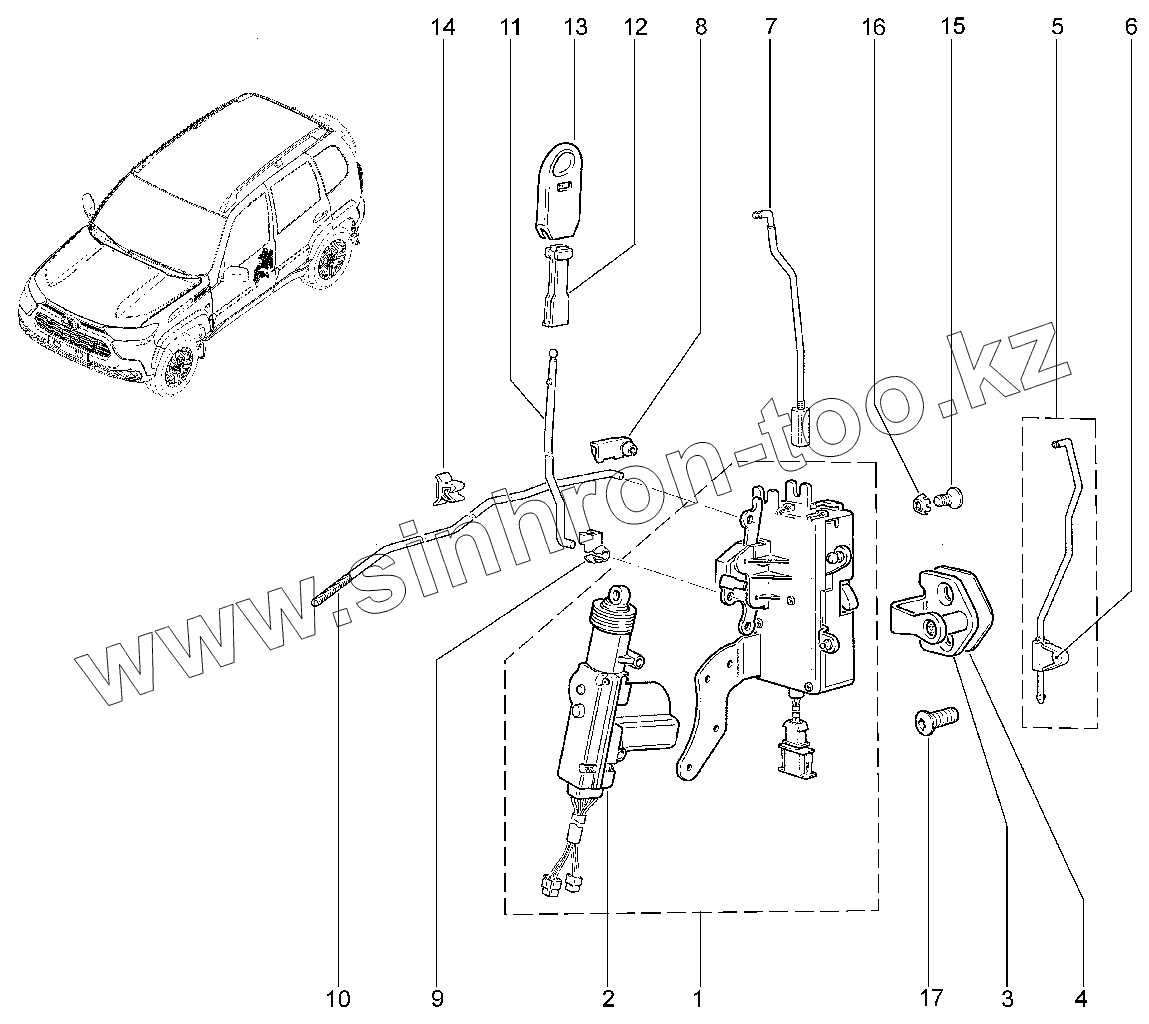 14 11 13 12 8 7 16 15 5 6

www.sinhron-too.kz

10 9 2 1 17 3 4