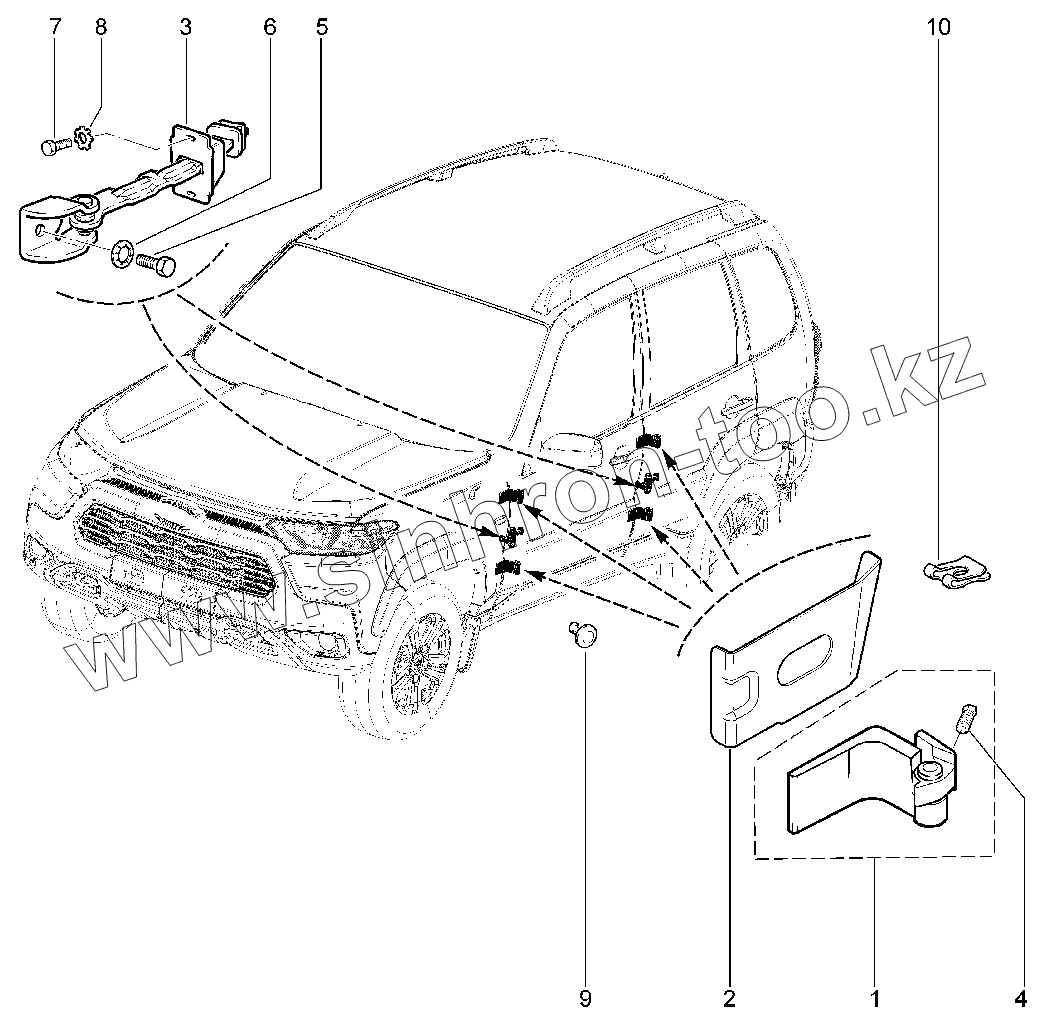 7 8 3 6 5

10

www.sinhron-too.kz

9 2 1 4