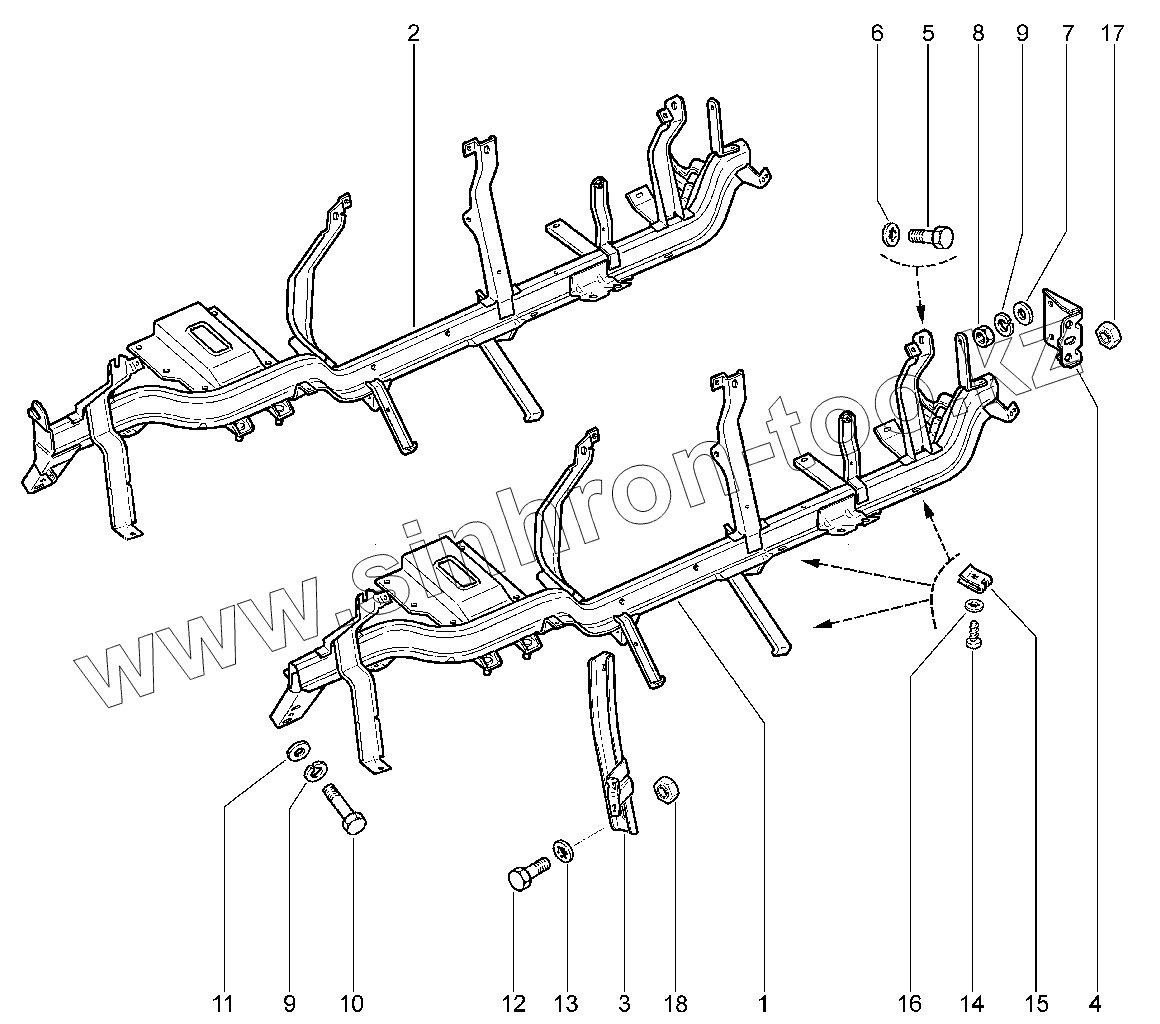 2
6
5
8
9
7
17
www.sinhron-too.kz
11
9
10
12
13
3
18
1
16
14
15
4