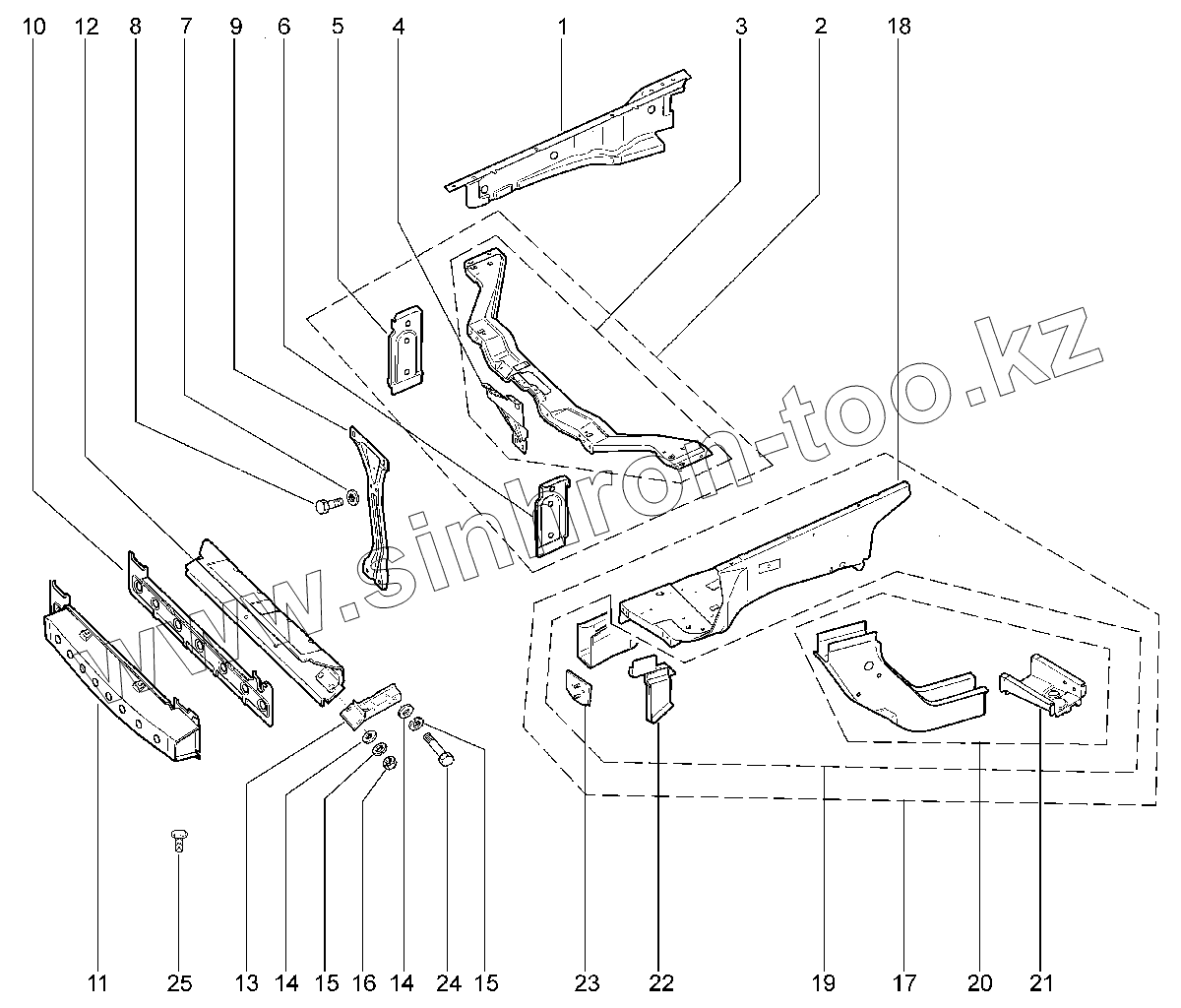 10 12 8 7 9 6 5 4 1 3 2 18

www.sinhron-too.kz

11 25 13 14 15 16 14 24 15 23 22 19 17 20 21