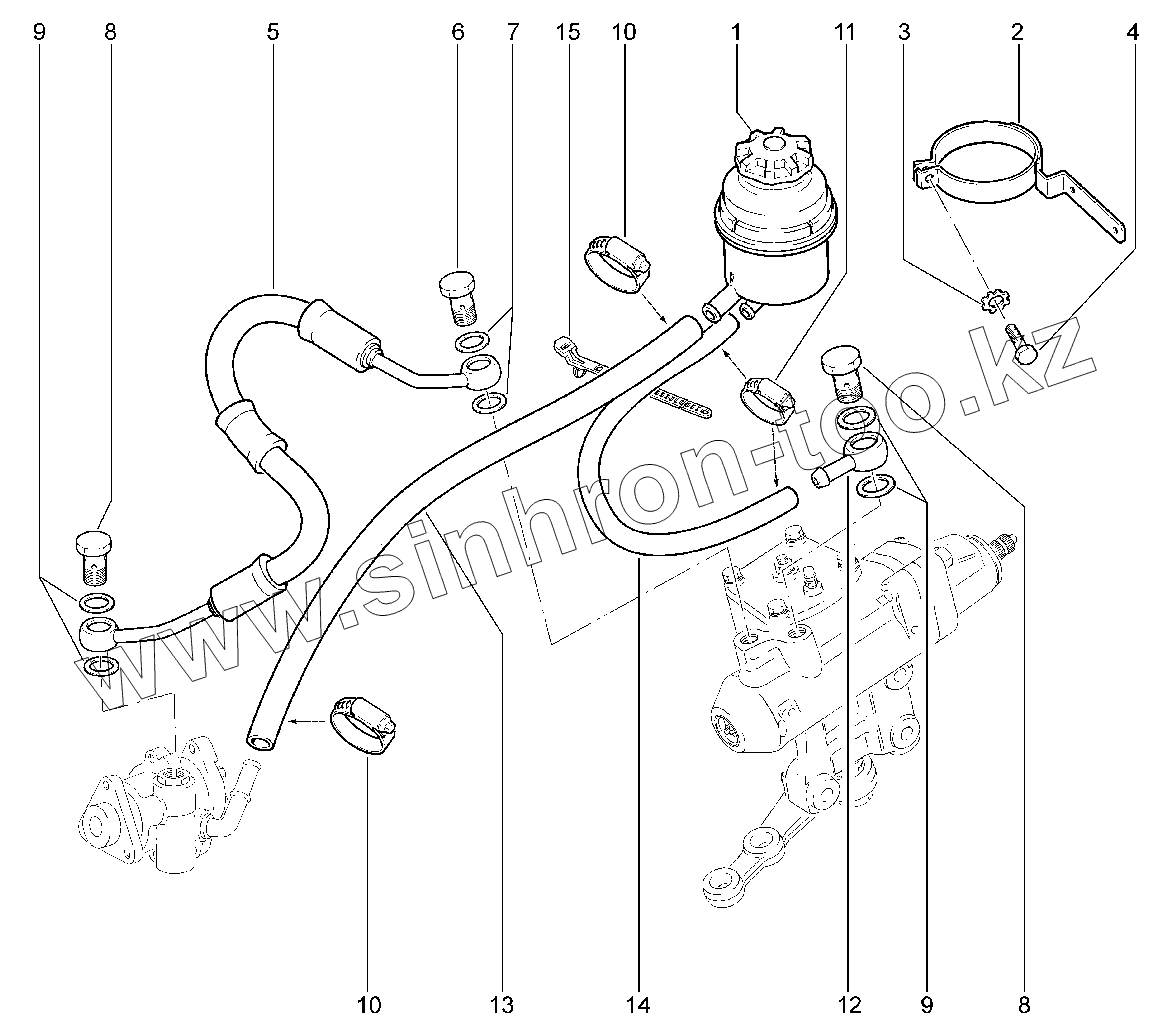 9 8 5 6 7 15 10 1 11 3 2 4

www.sinhron-too.kz

10 13 14 12 9 8