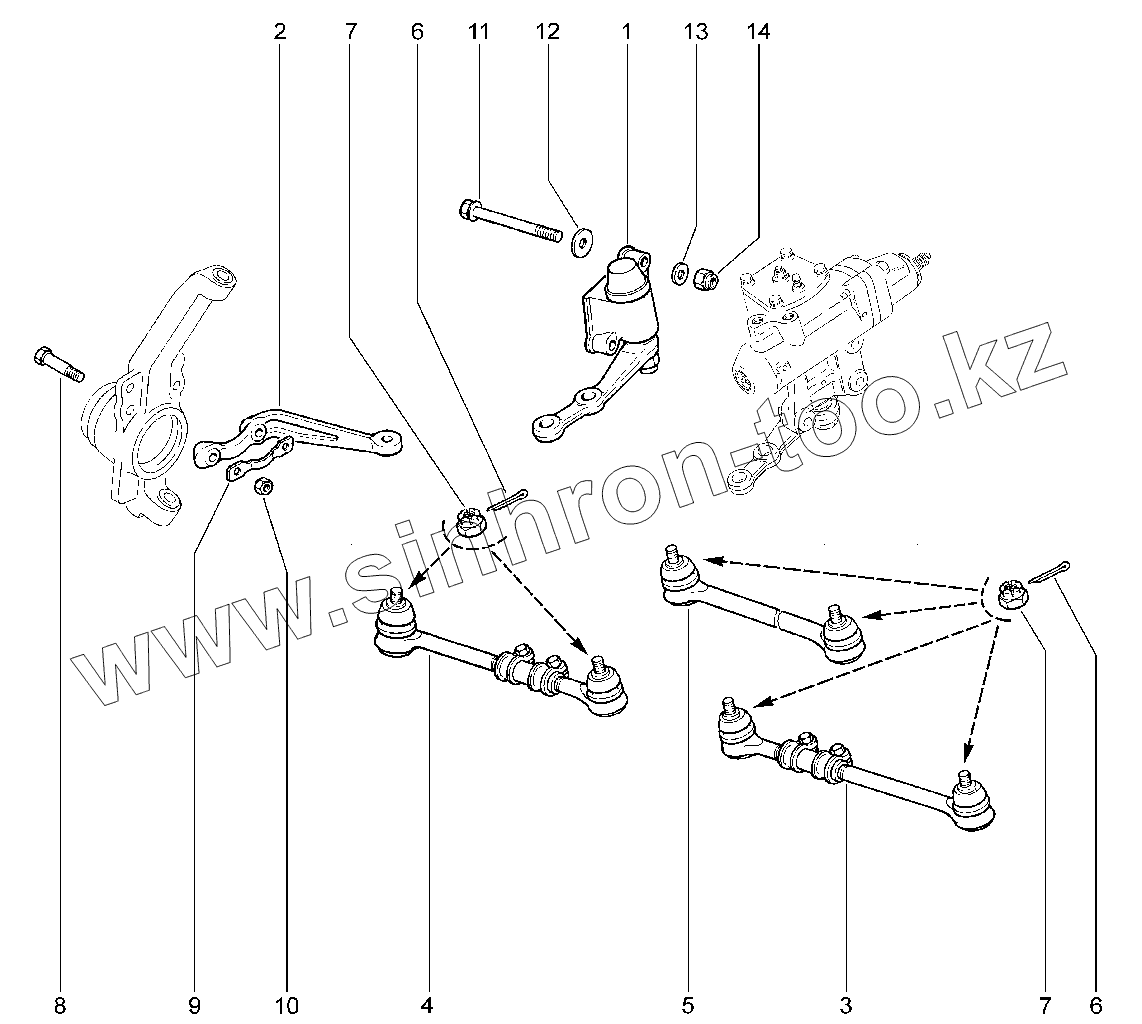 2 7 6 11 12 1 13 14

www.sinhron-too.kz

8 9 10 4 5 3 7 6