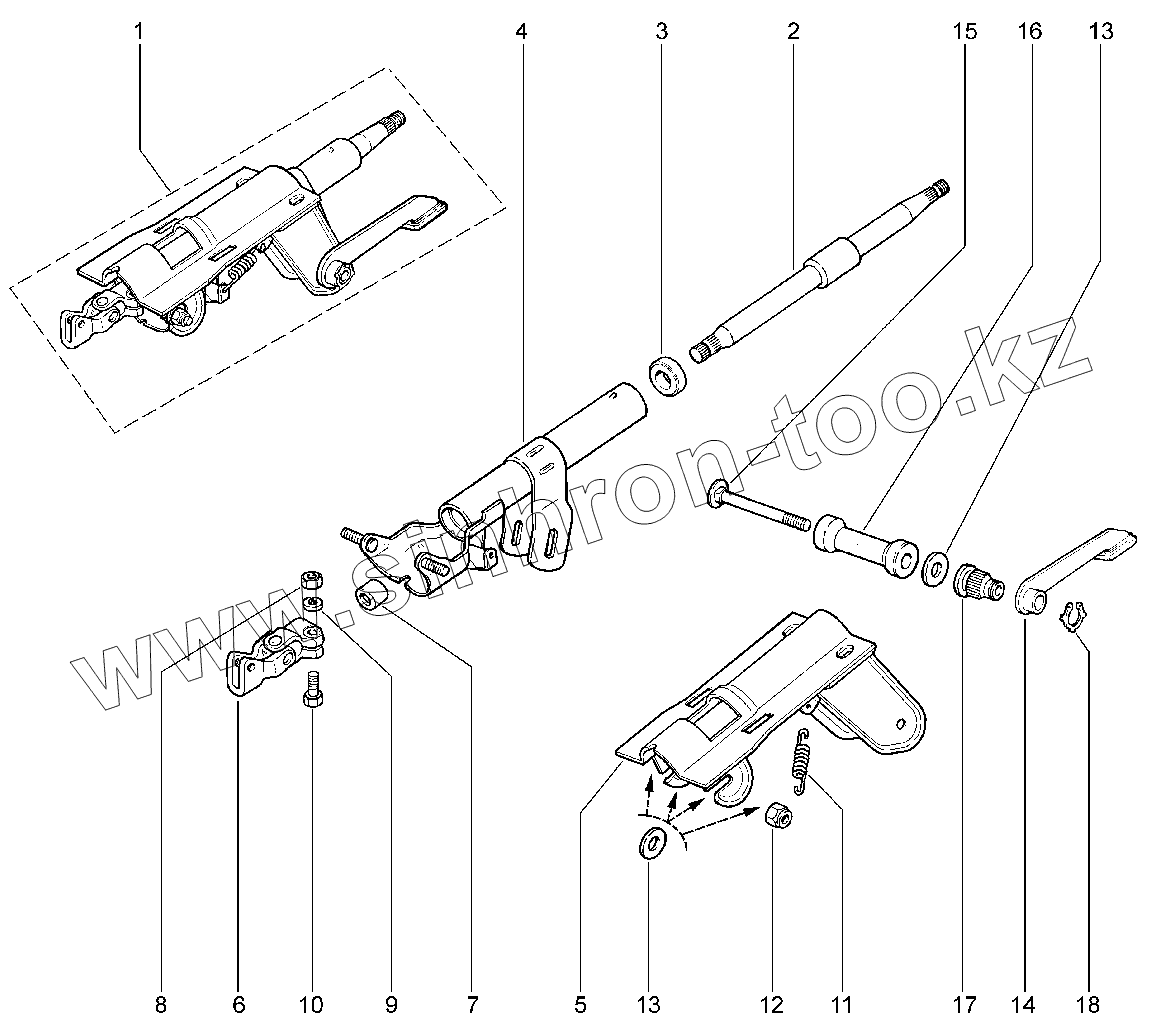 1
4
3
2
15
16
13

www.sinhron-too.kz

8
6
10
9
7
5
13
12
11
17
14
18