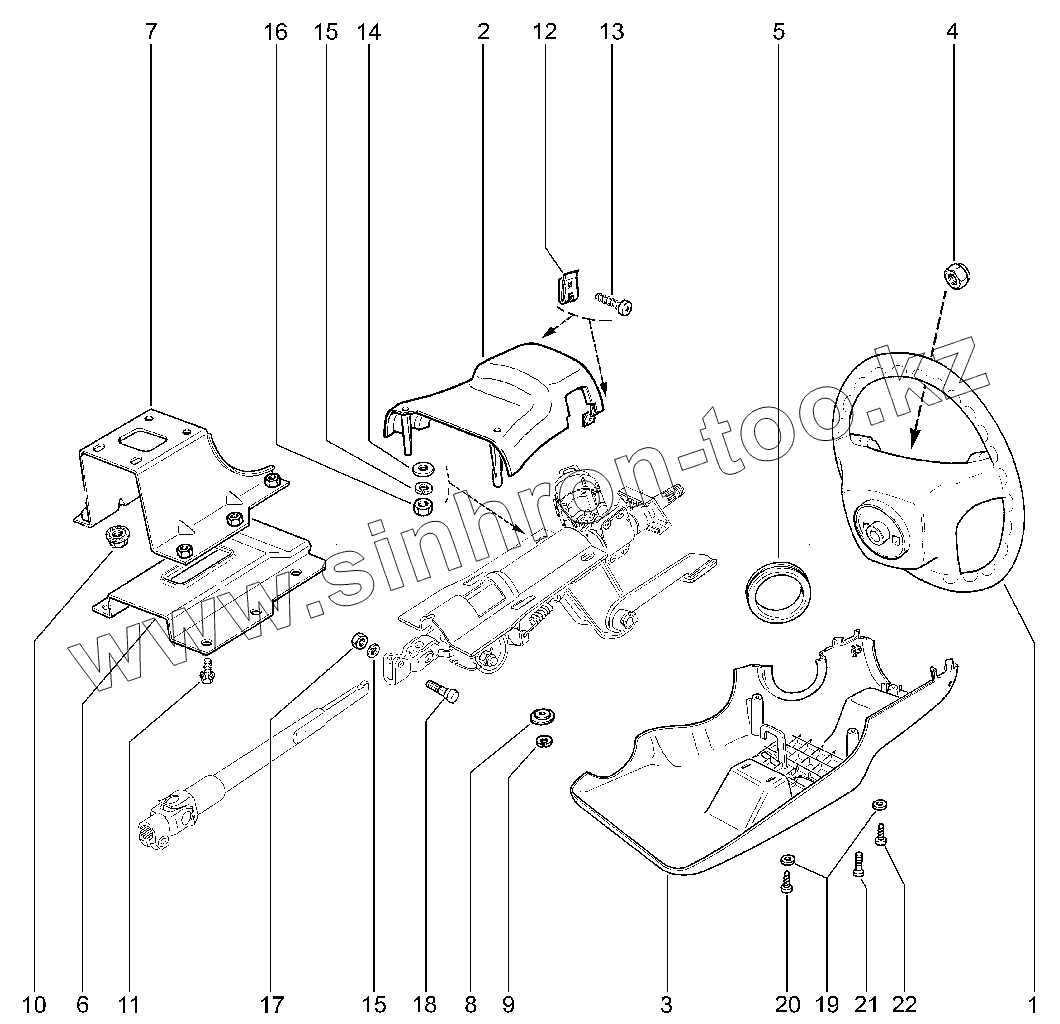 7 16 15 14 2 12 13 5 4

www.sinhron-too.kz

10 6 11 17 15 18 8 9 3 20 19 21 22 1