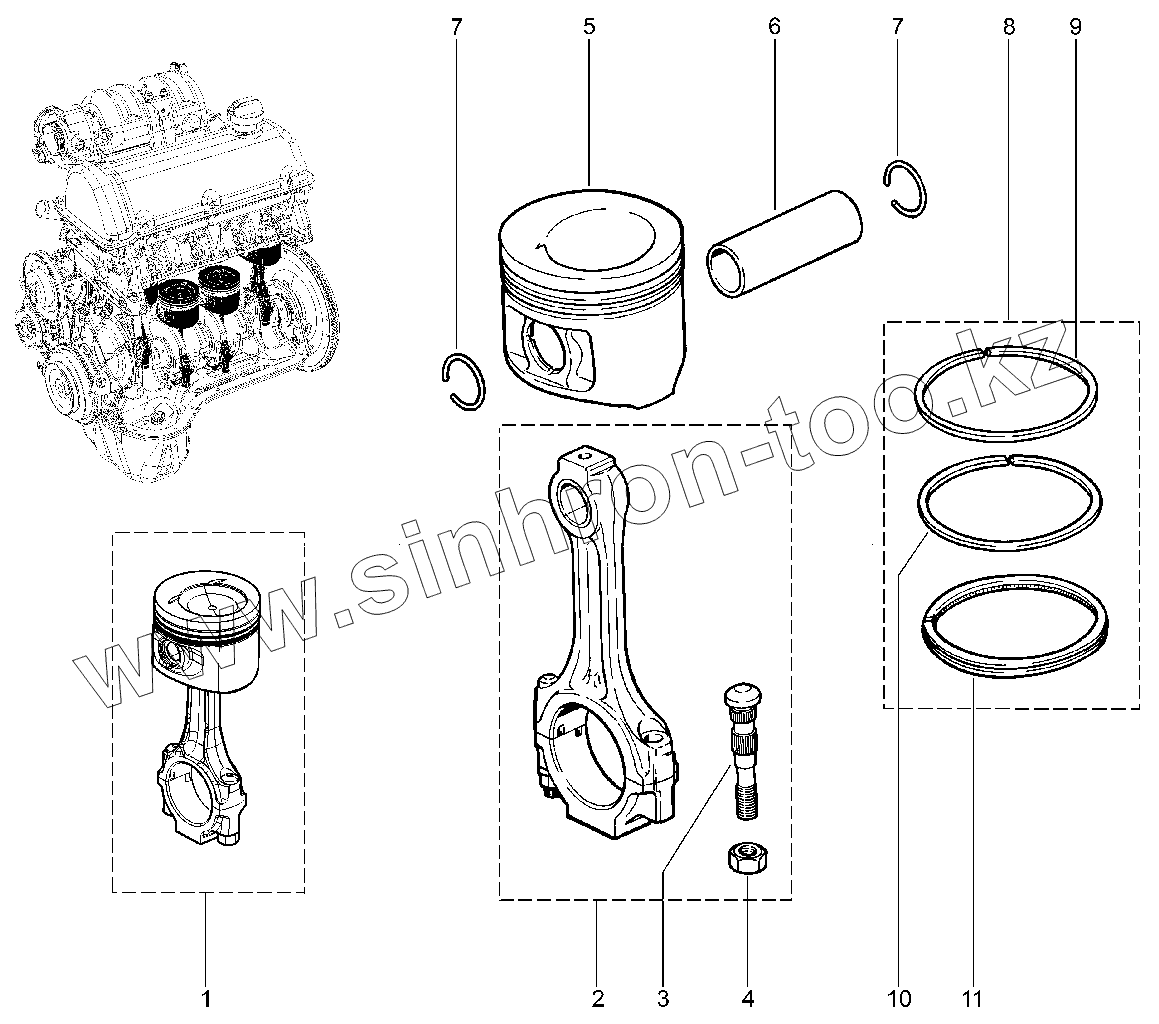 7
5
6
7
8
9
www.sinhron-too.kz
1
2
3
4
10
11