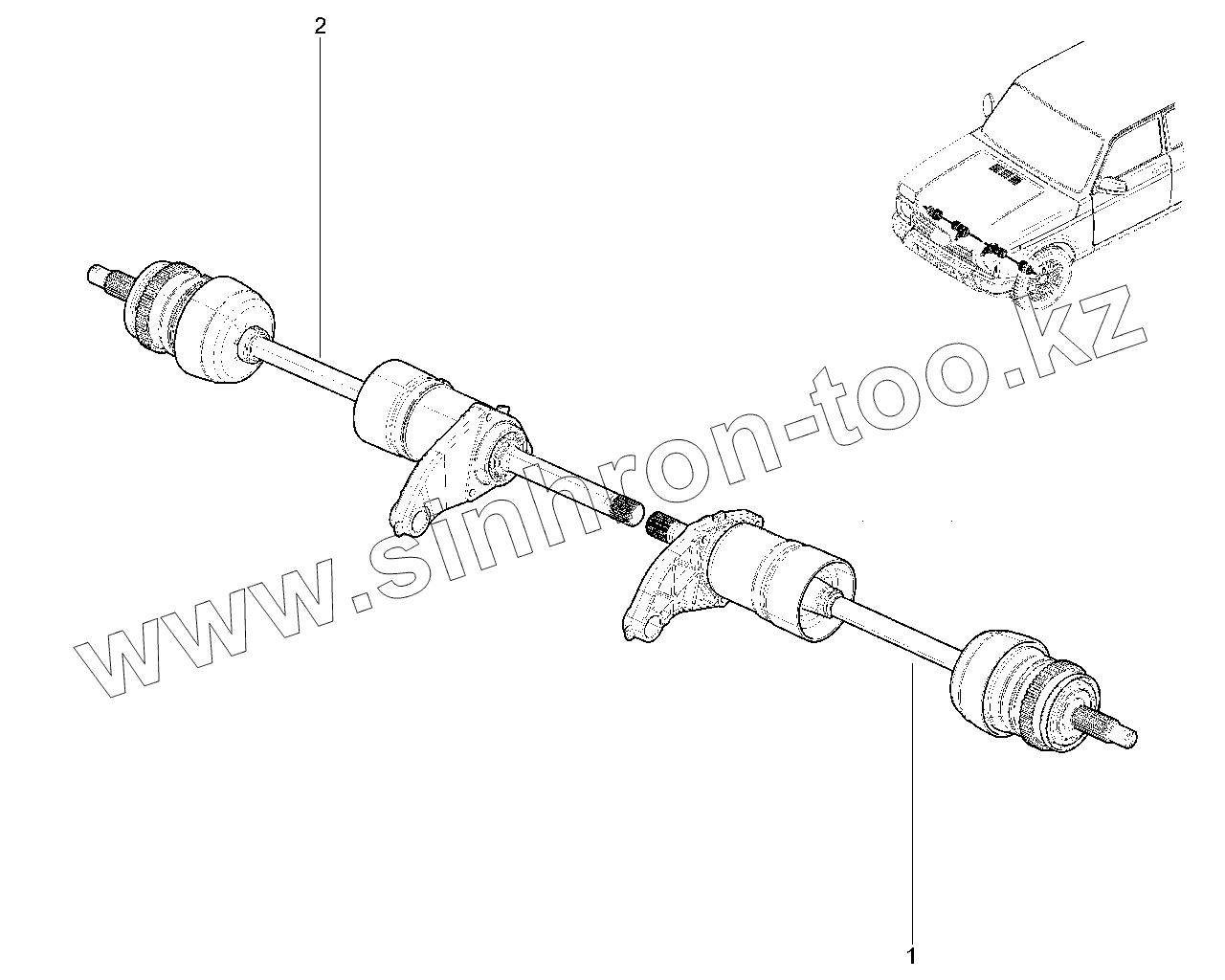 2

www.sinhron-too.kz

1