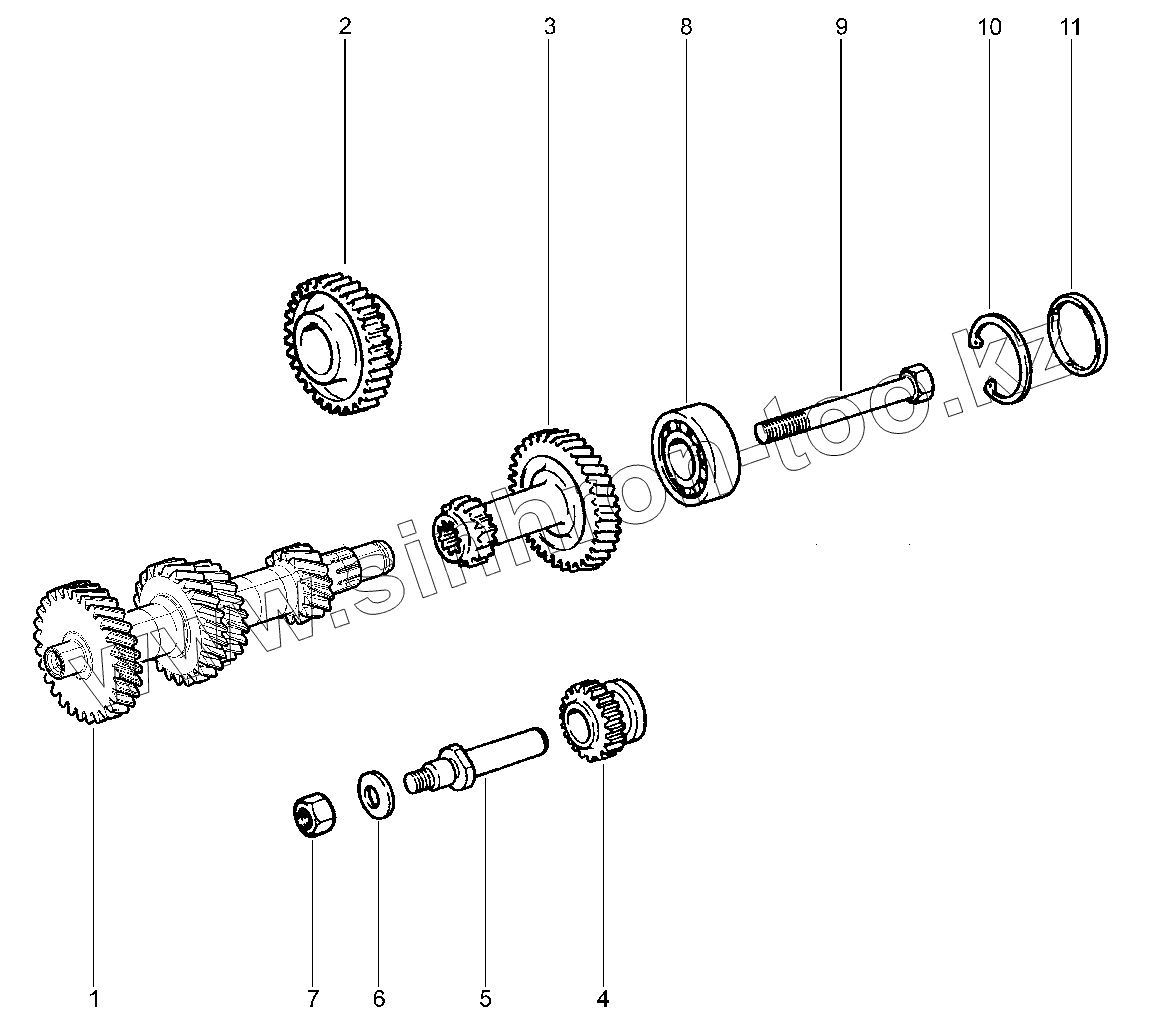 2
3
8
9
10
11
www.simon-too.kz
1
7
6
5
4