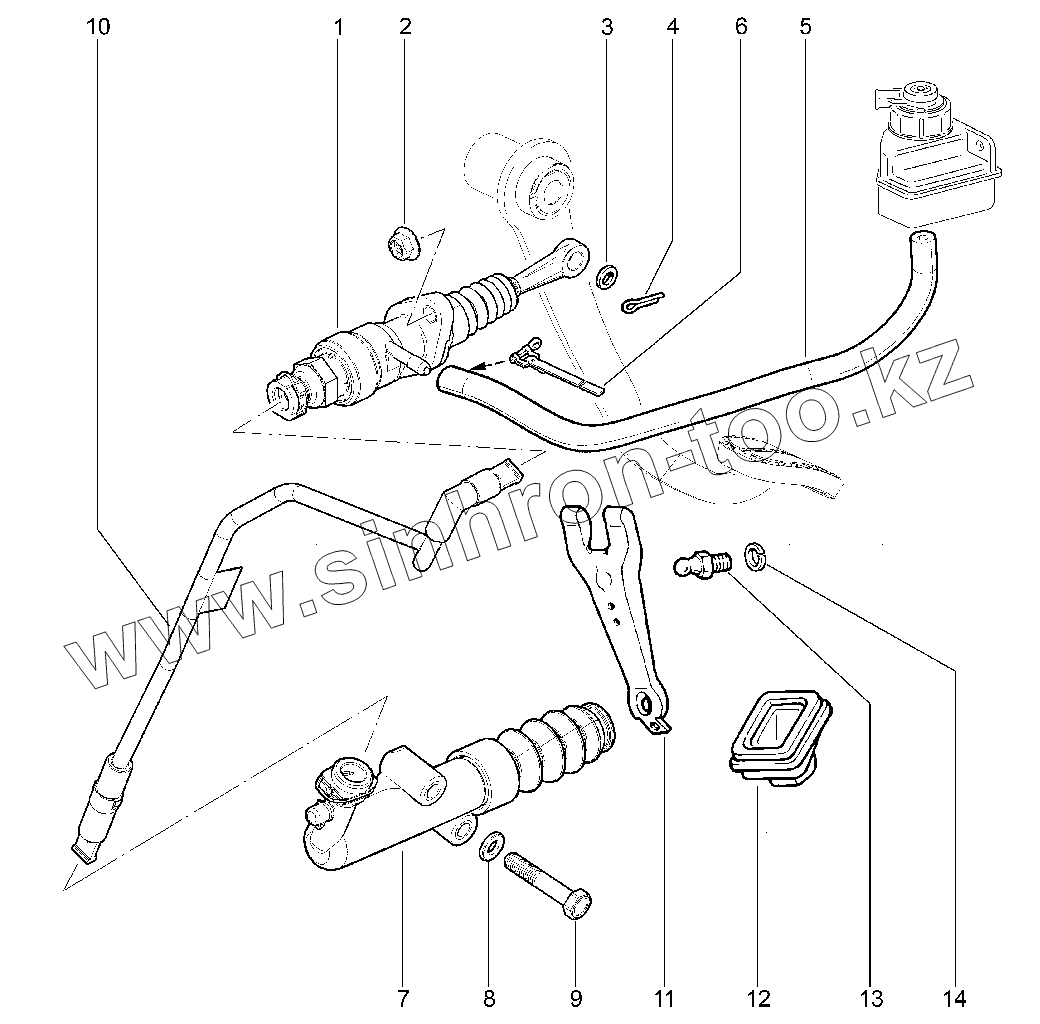 10 1 2 3 4 6 5

www.sinhron-too.kz

7 8 9 11 12 13 14