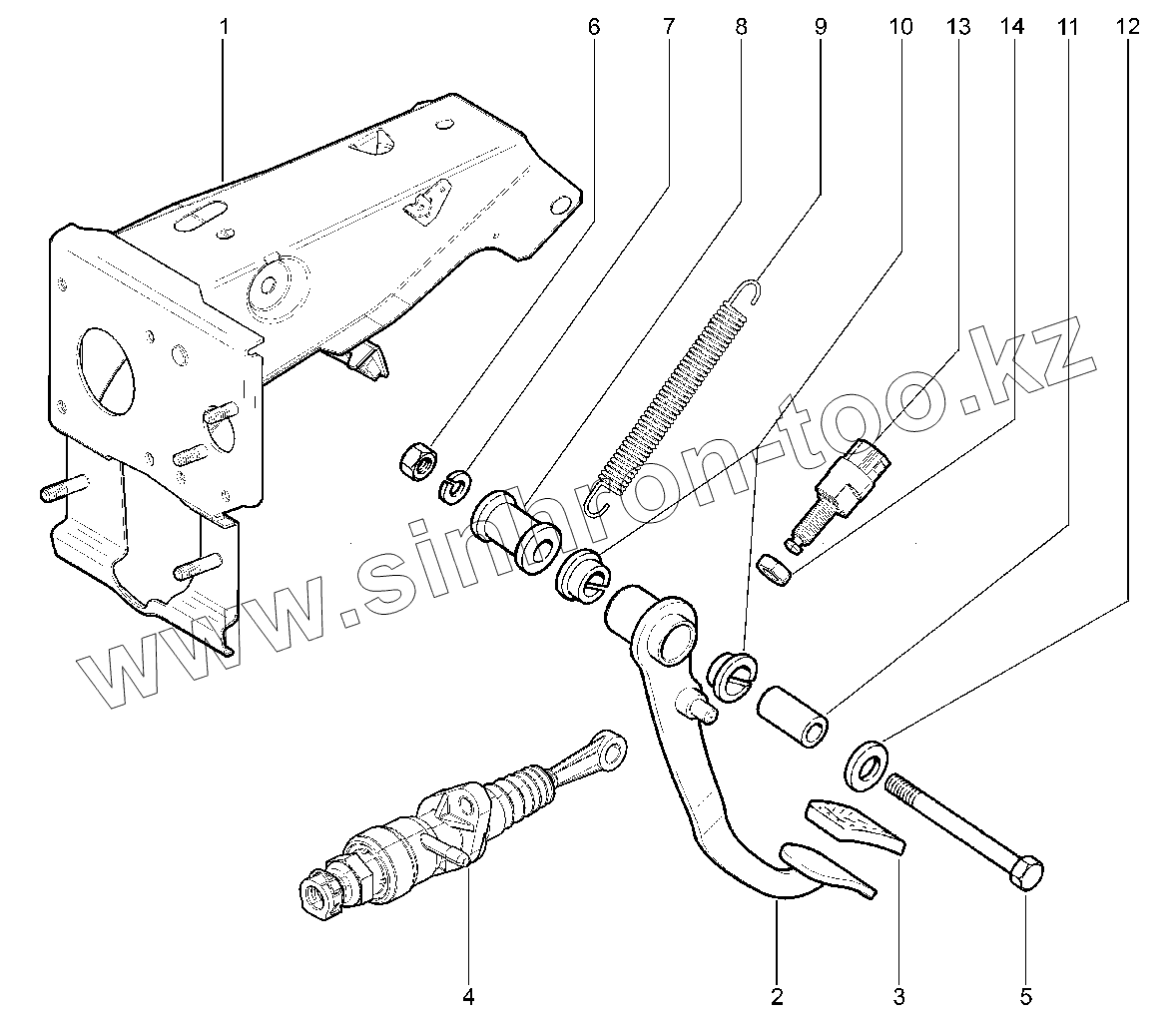 1
6
7
8
9
10
13
14
11
12
www.sinhron-too.kz
4
2
3
5